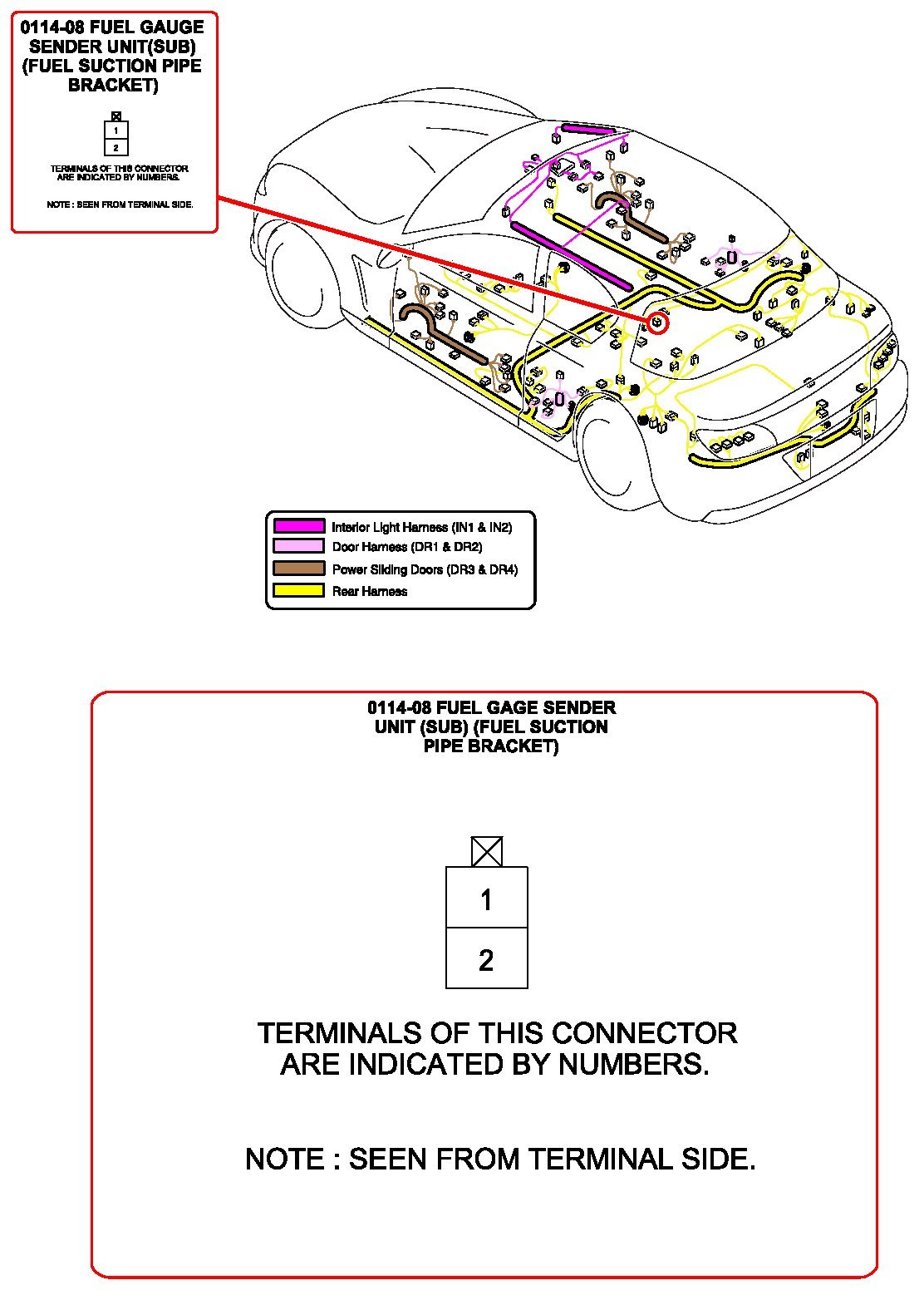 0114-08 FUEL GAUGE SENDER UNIT(SUB) (FUEL SUCTION PIPE BRACKET)

1
2

TERMINALS OF THIS CONNECTOR ARE INDICATED BY NUMBERS.

NOTE : SEEN FROM TERMINAL SIDE.

Interior Light Harness (IN1 & IN2)
Door Harness (DR1 & DR2)
Power Sliding Doors (DR3 & DR4)
Rear Harness

0114-08 FUEL GAGE SENDER UNIT (SUB) (FUEL SUCTION PIPE BRACKET)

1
2

TERMINALS OF THIS CONNECTOR ARE INDICATED BY NUMBERS.

NOTE : SEEN FROM TERMINAL SIDE.