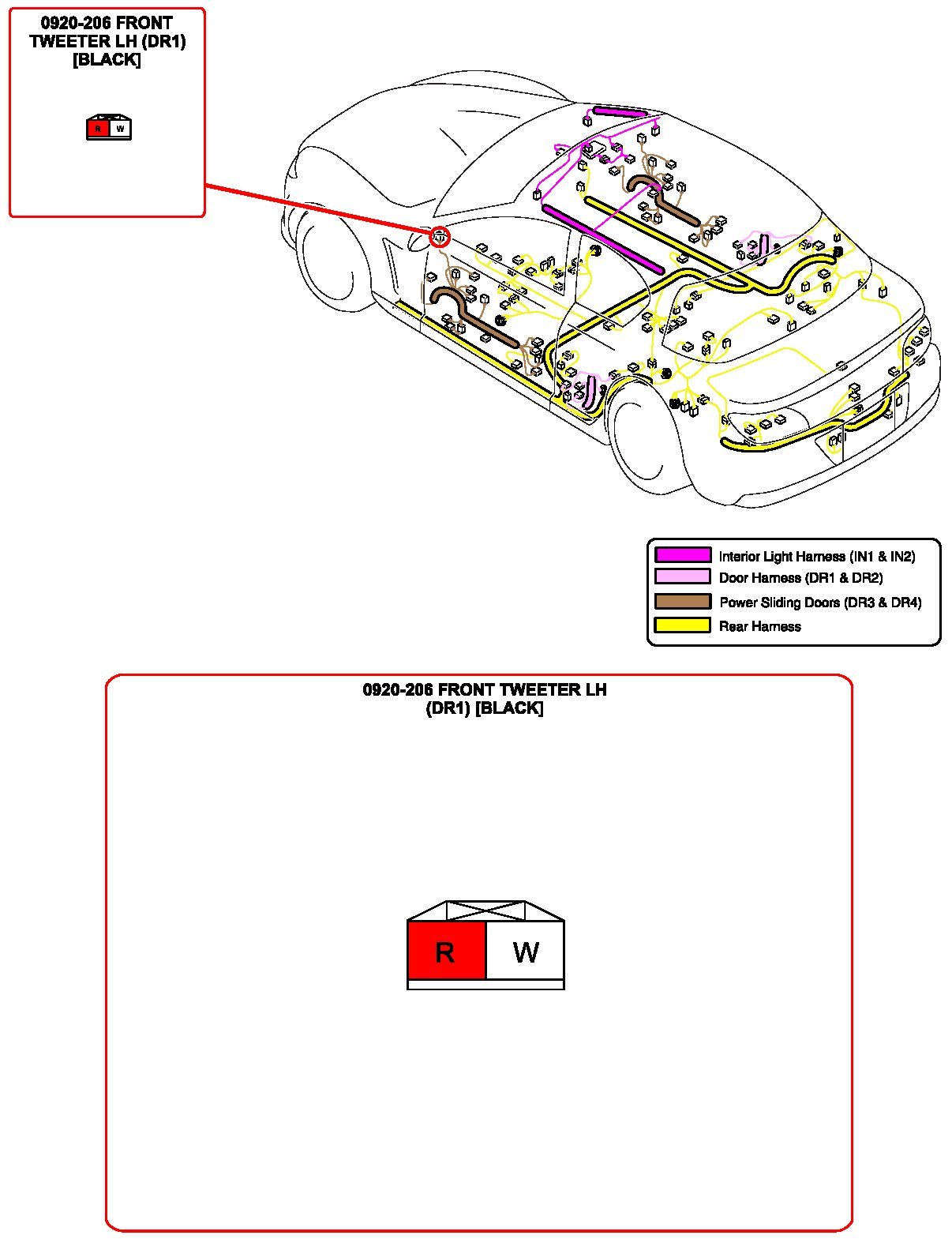 0920-206 FRONT TWEETER LH (DR1) [BLACK]

R W

Interior Light Harness (IN1 & IN2)
Door Harness (DR1 & DR2)
Power Sliding Doors (DR3 & DR4)
Rear Harness

0920-206 FRONT TWEETER LH (DR1) [BLACK]

R W