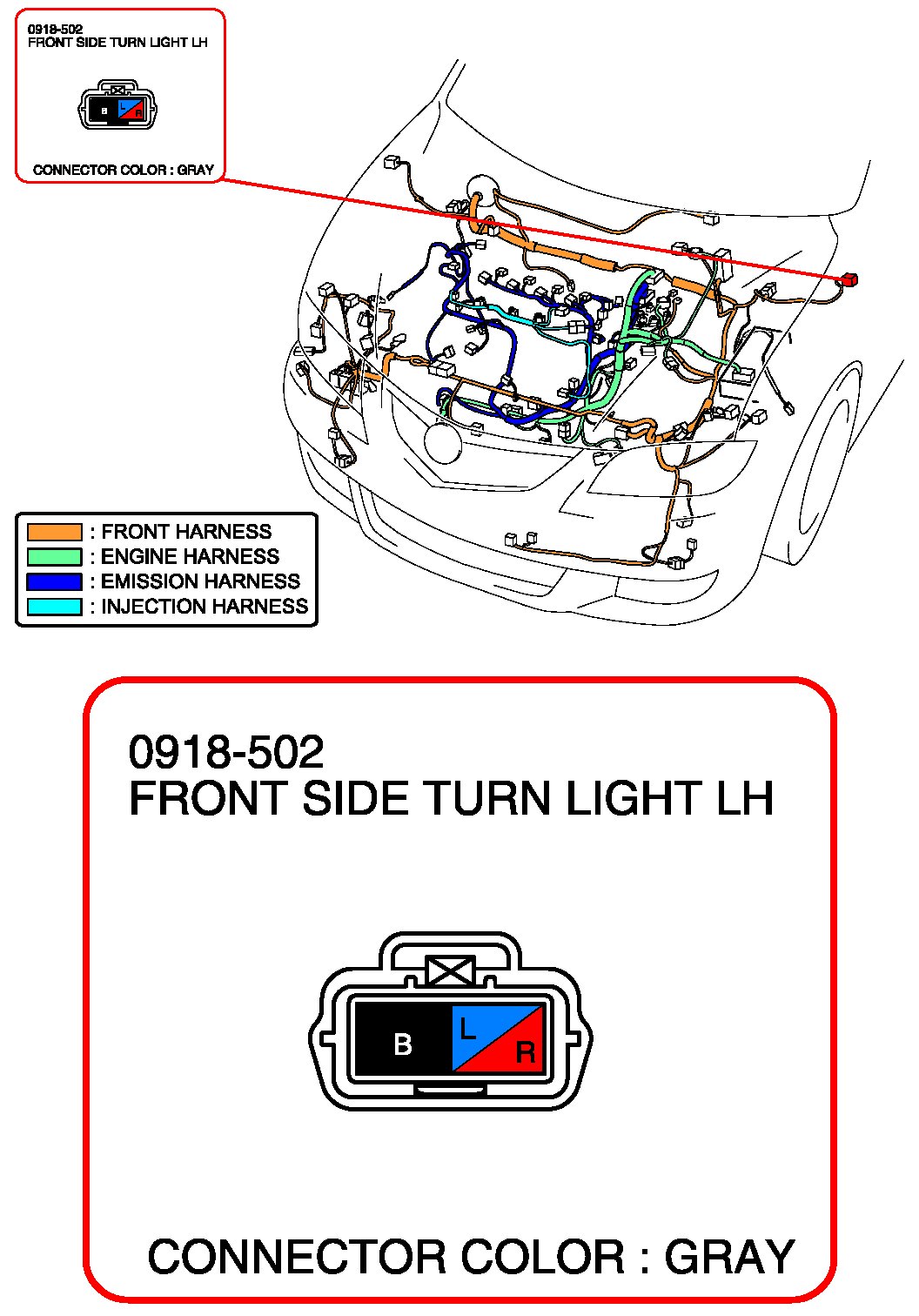 0918-502
FRONT SIDE TURN LIGHT LH

B L R

CONNECTOR COLOR : GRAY

: FRONT HARNESS
: ENGINE HARNESS
: EMISSION HARNESS
: INJECTION HARNESS

0918-502
FRONT SIDE TURN LIGHT LH

B L R

CONNECTOR COLOR : GRAY