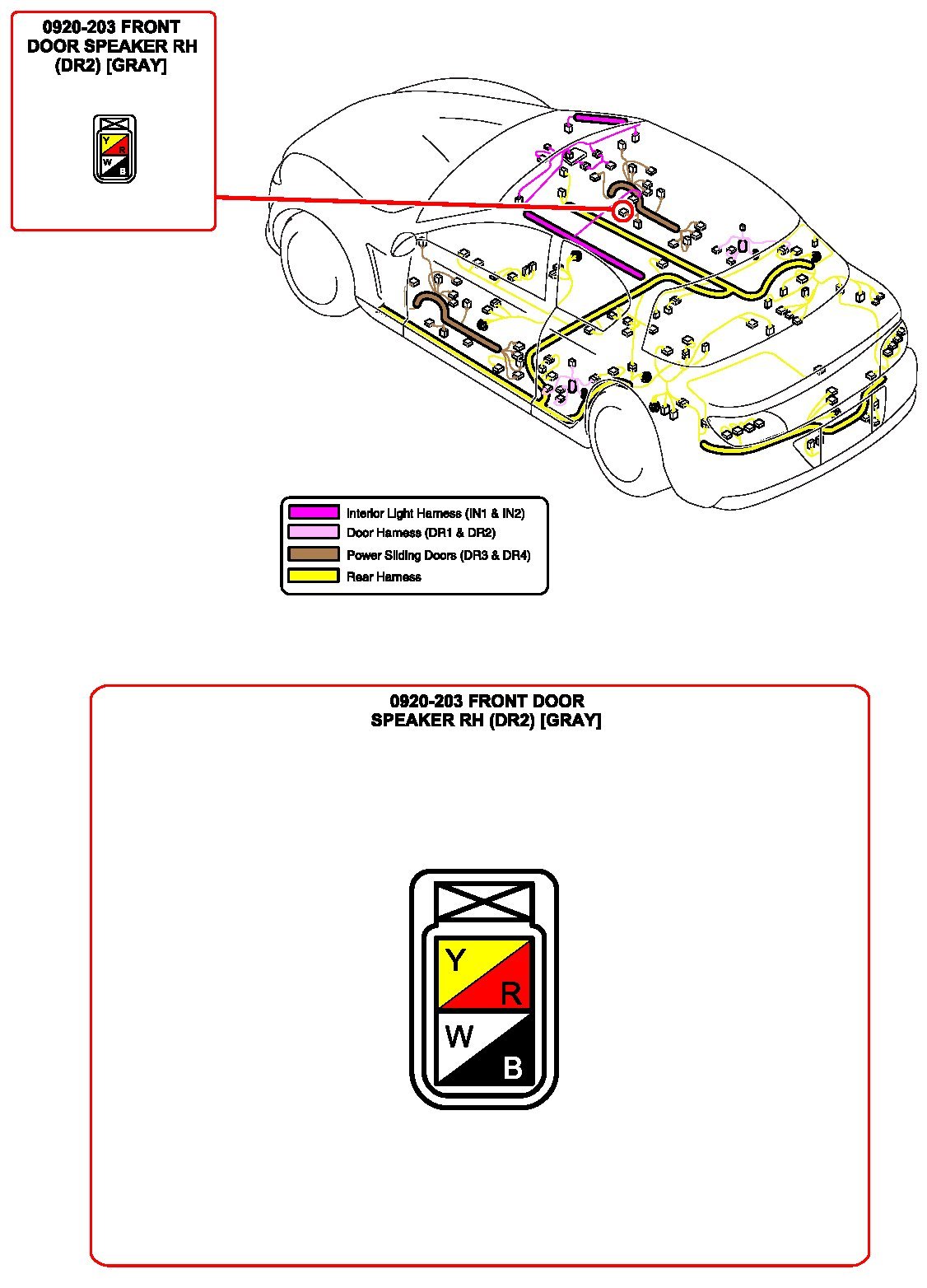 0920-203 FRONT DOOR SPEAKER RH (DR2) [GRAY]

Y
R
W
B

Interior Light Harness (IN1 & IN2)
Door Harness (DR1 & DR2)
Power Sliding Doors (DR3 & DR4)
Rear Harness

0920-203 FRONT DOOR SPEAKER RH (DR2) [GRAY]

Y
R
W
B