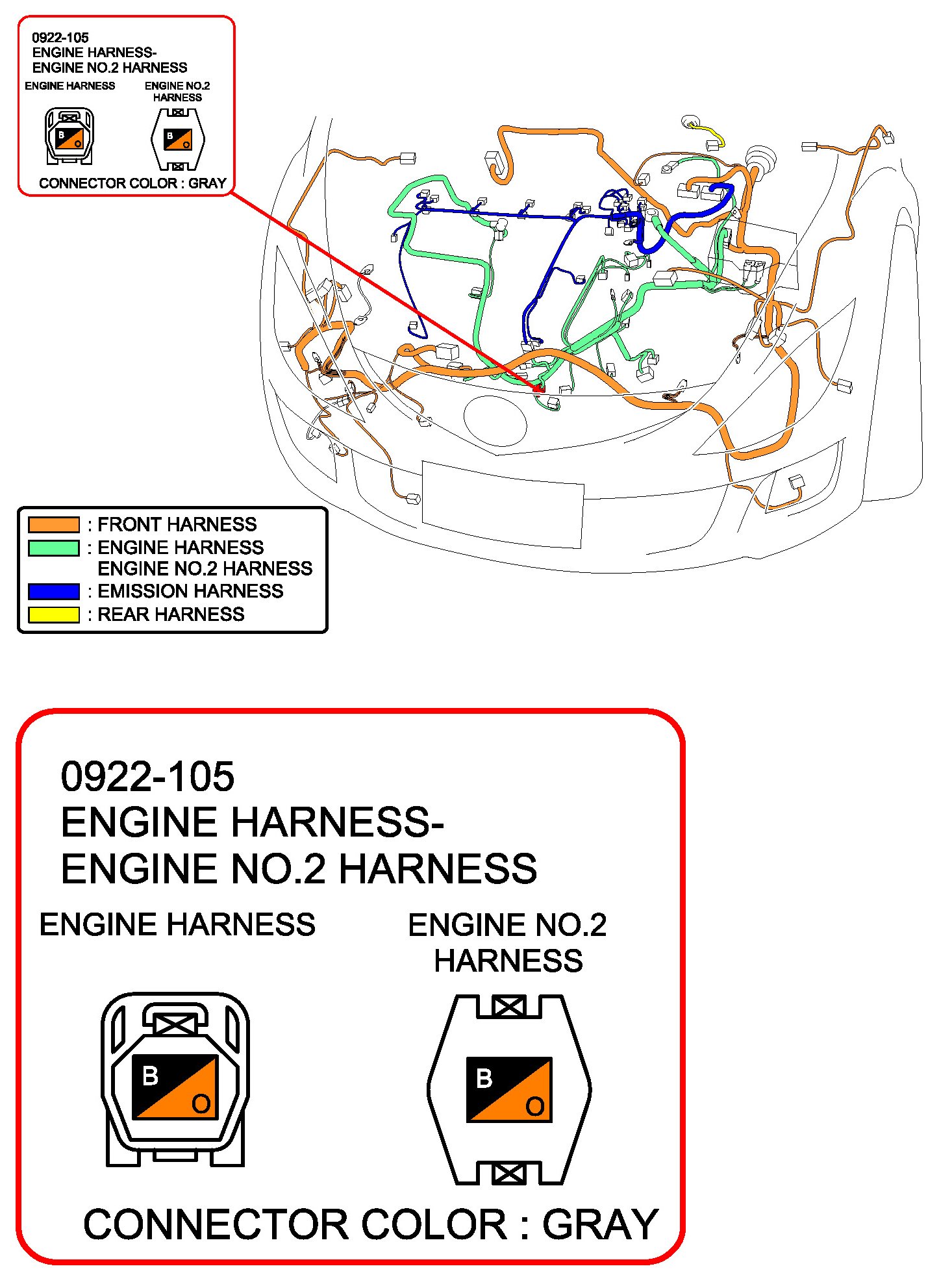 0922-105
ENGINE HARNESS-
ENGINE NO.2 HARNESS

ENGINE HARNESS

ENGINE NO.2 HARNESS

B O

B O

CONNECTOR COLOR : GRAY

: FRONT HARNESS
: ENGINE HARNESS
ENGINE NO.2 HARNESS
: EMISSION HARNESS
: REAR HARNESS

0922-105
ENGINE HARNESS-
ENGINE NO.2 HARNESS

ENGINE HARNESS

ENGINE NO.2
HARNESS

B O

B O

CONNECTOR COLOR : GRAY