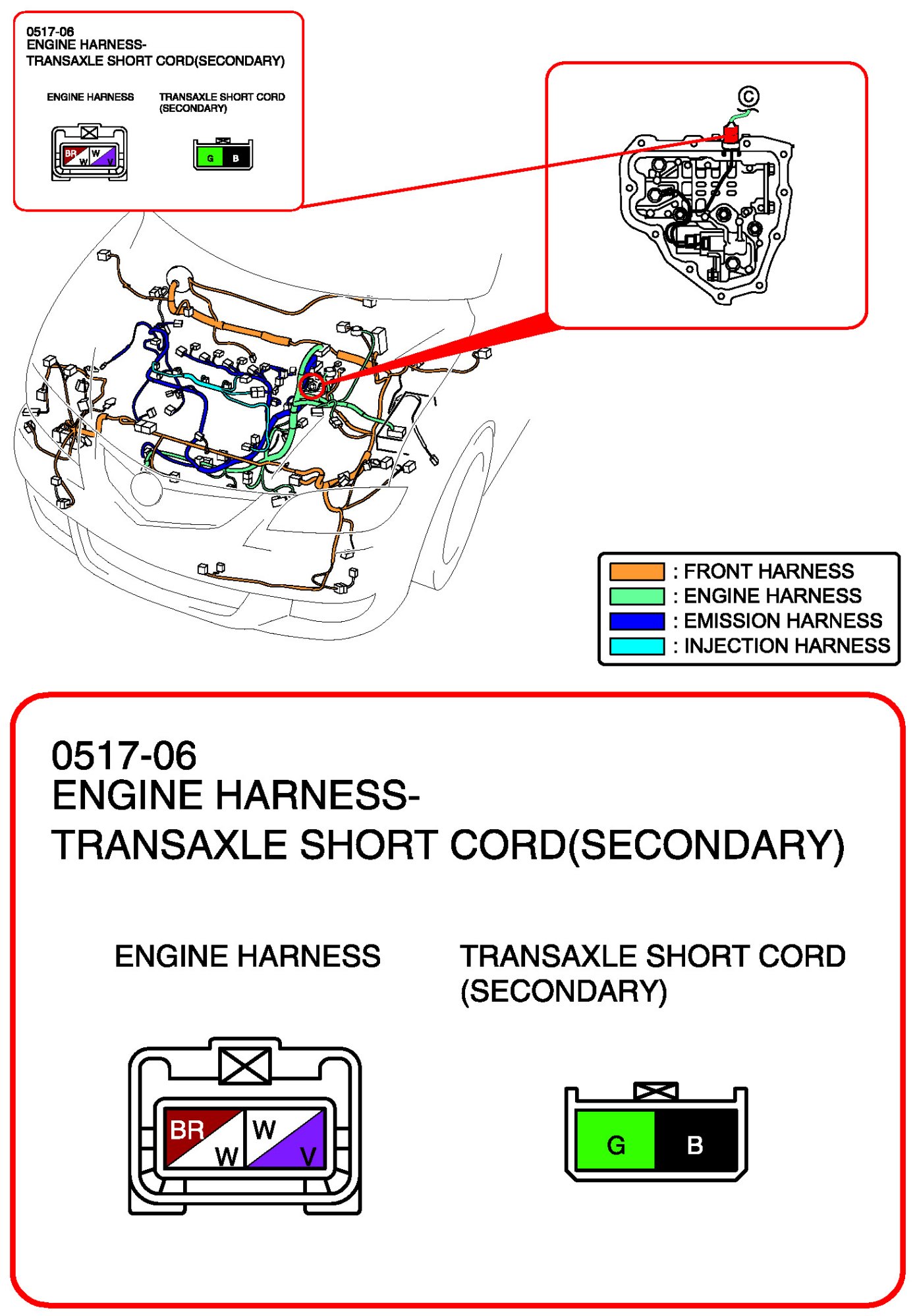 0517-06
ENGINE HARNESS-
TRANSAXLE SHORT CORD(SECONDARY)

ENGINE HARNESS

TRANSAXLE SHORT CORD (SECONDARY)

BR W W V

G B

Ⓒ

: FRONT HARNESS
: ENGINE HARNESS
: EMISSION HARNESS
: INJECTION HARNESS

0517-06
ENGINE HARNESS-
TRANSAXLE SHORT CORD(SECONDARY)

ENGINE HARNESS

TRANSAXLE SHORT CORD (SECONDARY)

BR W W V

G B