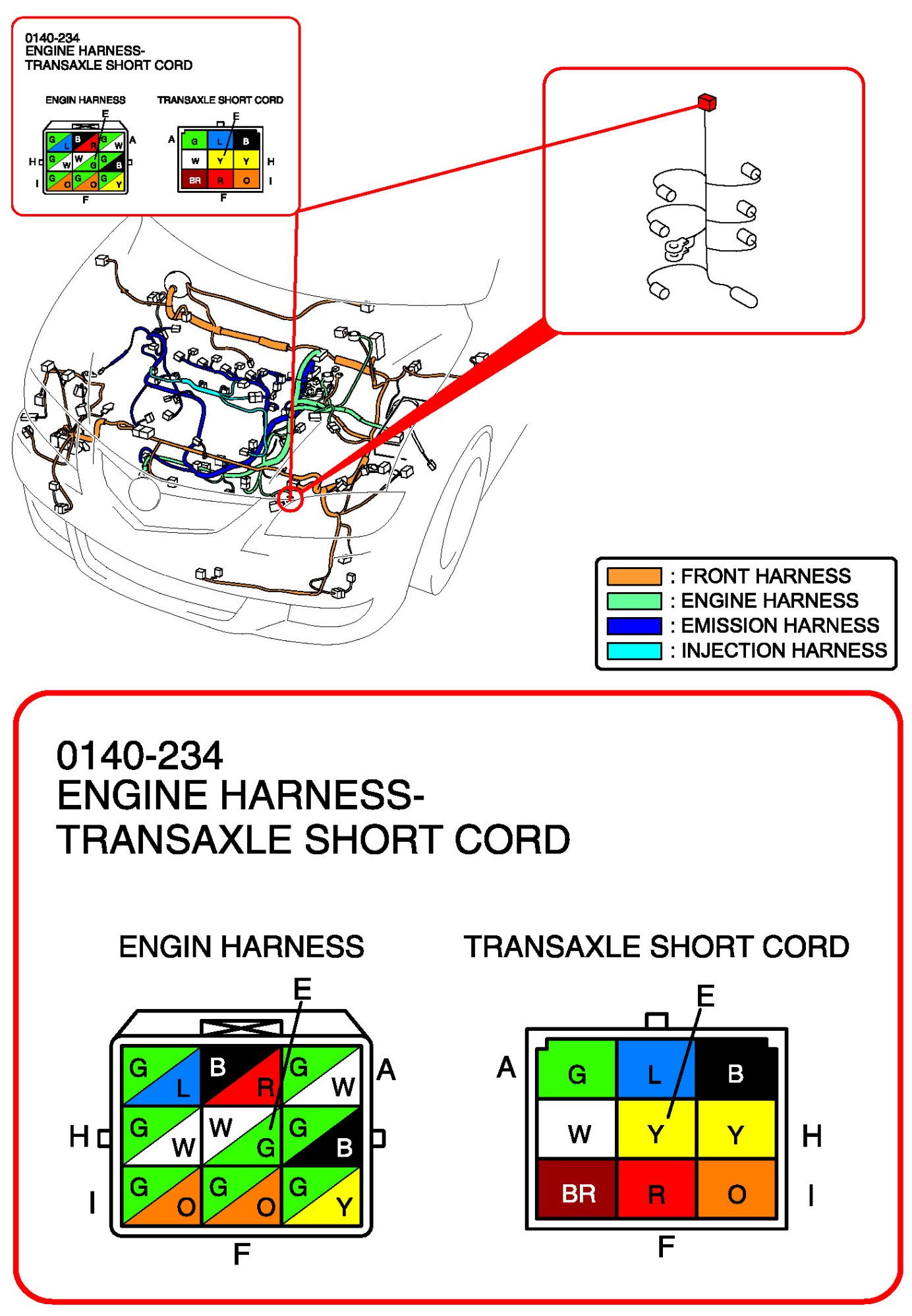 0140-234
ENGINE HARNESS-
TRANSAXLE SHORT CORD

ENGIN HARNESS

E
G L B R G W A
H G W W G G B
I G O G O G Y
F

TRANSAXLE SHORT CORD

E
A G L B
W Y Y H
BR R O I
F

: FRONT HARNESS
: ENGINE HARNESS
: EMISSION HARNESS
: INJECTION HARNESS

0140-234
ENGINE HARNESS-
TRANSAXLE SHORT CORD

ENGIN HARNESS

E
G L B R G W A
H G W W G G B
I G O G O G Y
F

TRANSAXLE SHORT CORD

E
A G L B
W Y Y H
BR R O I
F