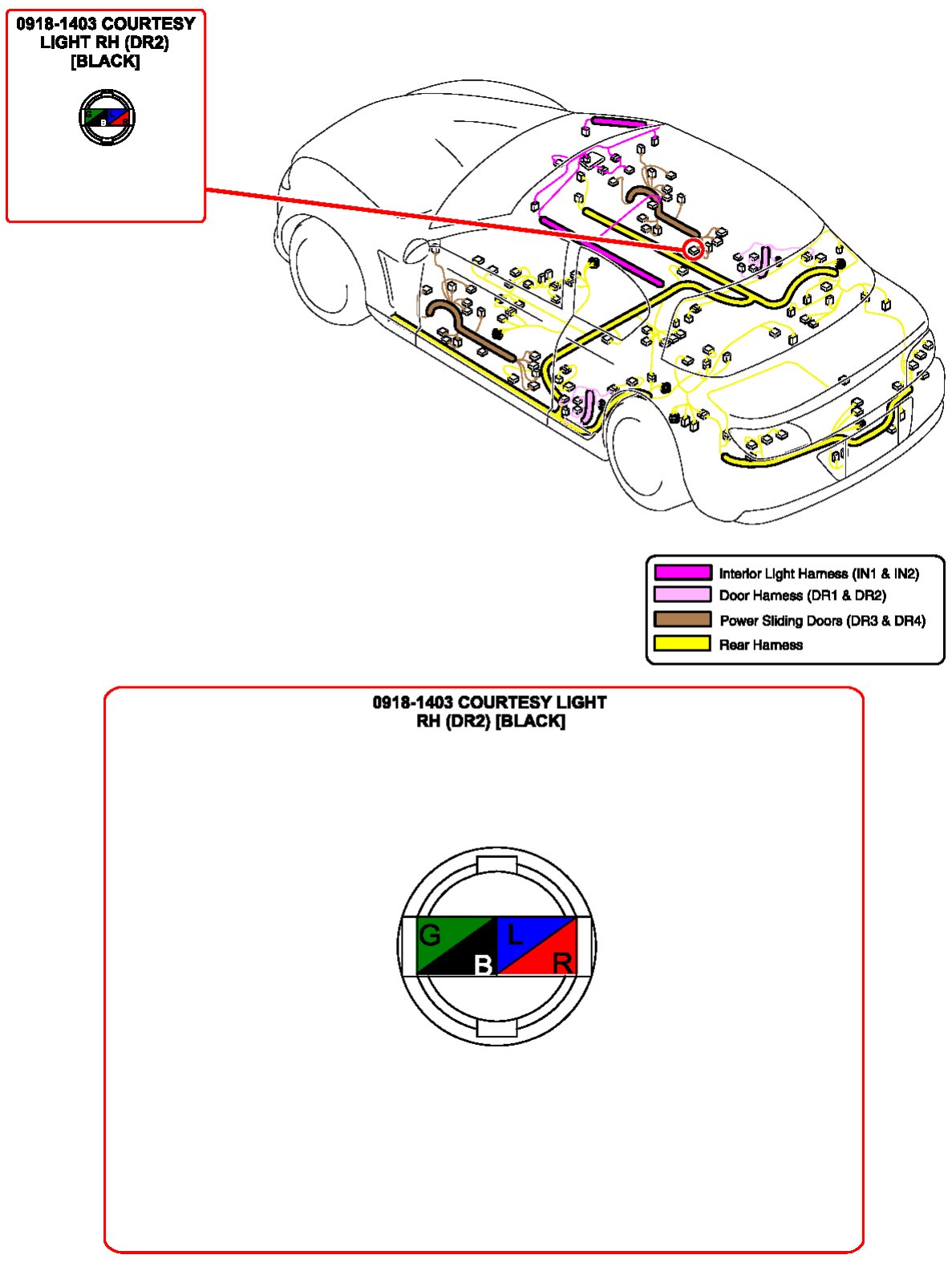 0918-1403 COURTESY LIGHT RH (DR2) [BLACK]

B

Interior Light Harness (IN1 & IN2)
Door Harness (DR1 & DR2)
Power Sliding Doors (DR3 & DR4)
Rear Harness

0918-1403 COURTESY LIGHT RH (DR2) [BLACK]

G
B
L
R