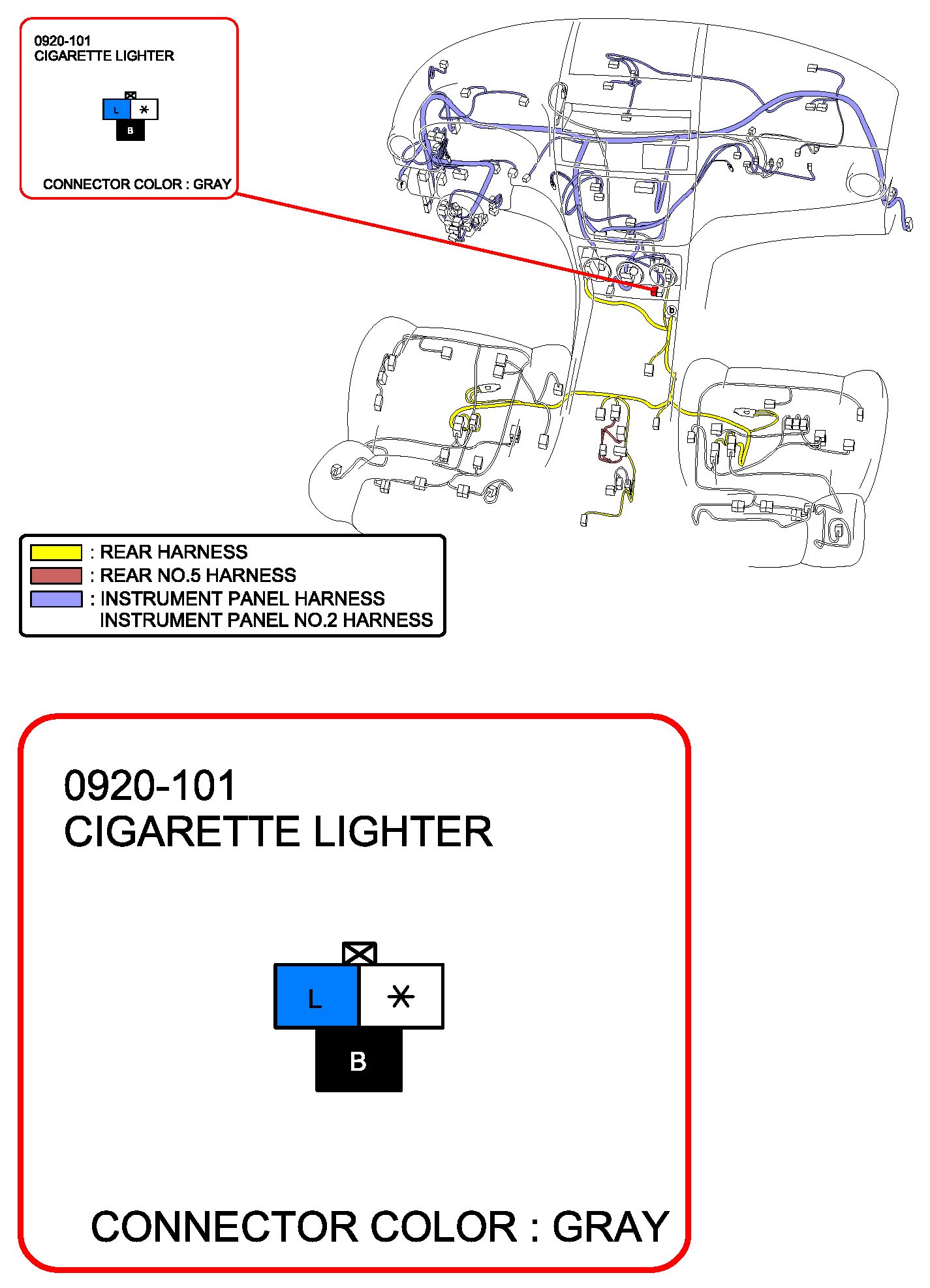 0920-101
CIGARETTE LIGHTER

L *
B

CONNECTOR COLOR : GRAY

f

b

: REAR HARNESS
: REAR NO.5 HARNESS
: INSTRUMENT PANEL HARNESS
INSTRUMENT PANEL NO.2 HARNESS

0920-101
CIGARETTE LIGHTER

L *
B

CONNECTOR COLOR : GRAY