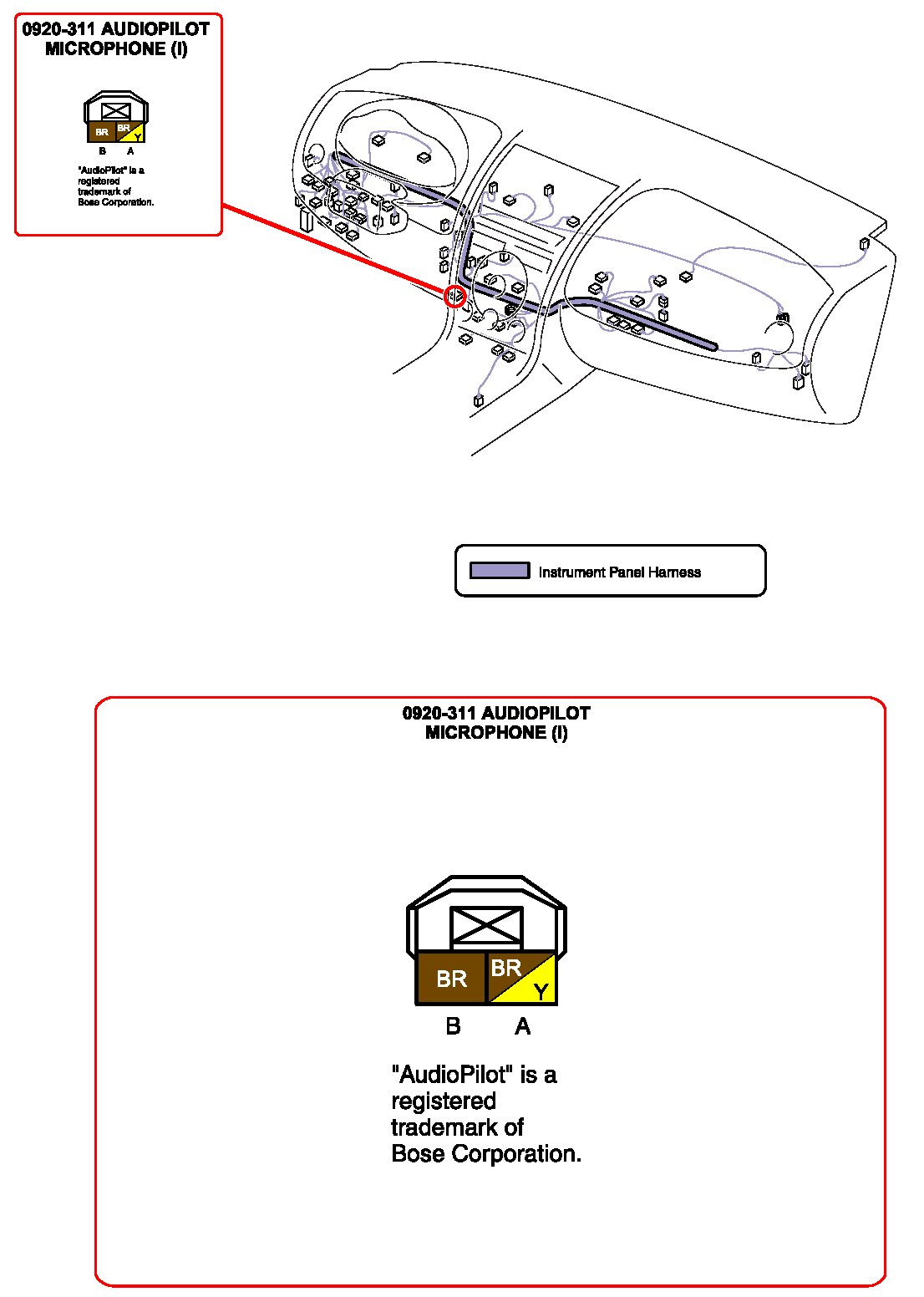 0920-311 AUDIOPILOT MICROPHONE (I)

BR BR Y
B A

"AudioPilot" is a registered trademark of Bose Corporation.

Instrument Panel Harness

0920-311 AUDIOPILOT MICROPHONE (I)

BR BR Y
B A

"AudioPilot" is a registered trademark of Bose Corporation.