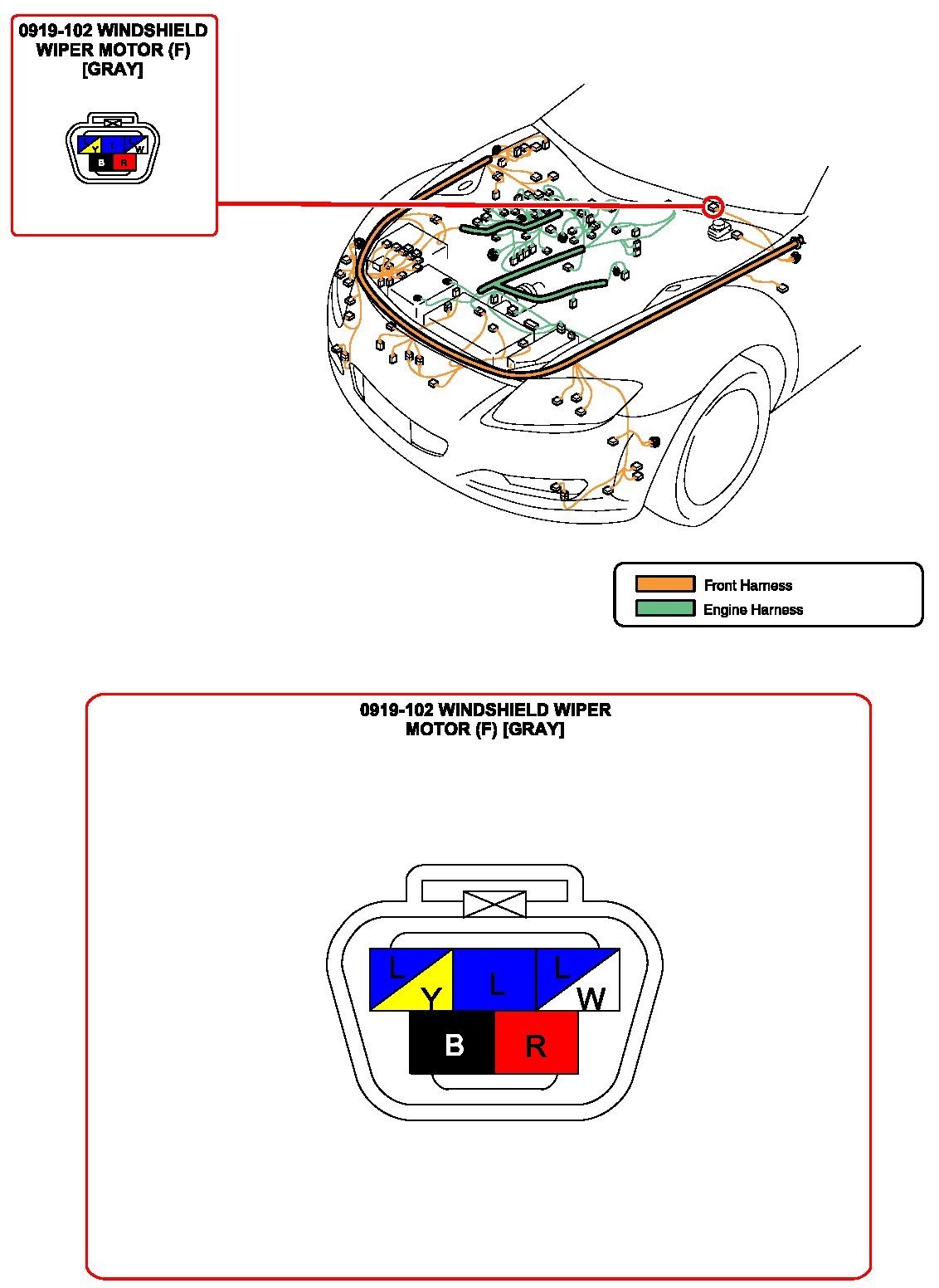 0919-102 WINDSHIELD WIPER MOTOR (F) [GRAY]

L Y L L W
B R

Front Harness
Engine Harness

0919-102 WINDSHIELD WIPER MOTOR (F) [GRAY]

L Y L L W
B R