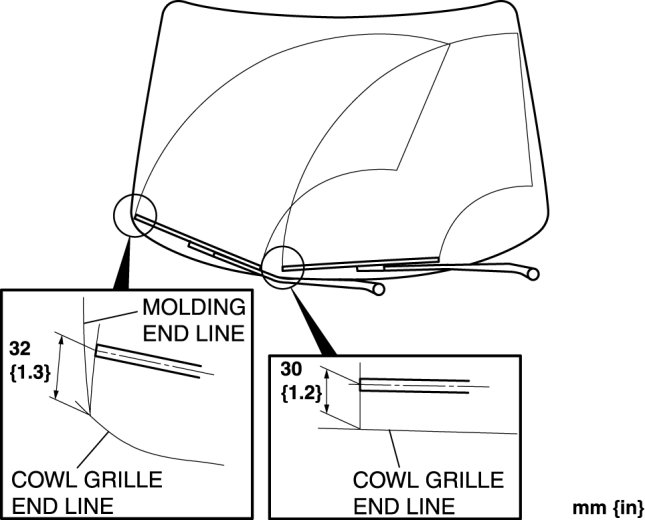 MOLDING END LINE

32 {1.3}

COWL GRILLE END LINE

30 {1.2}

COWL GRILLE END LINE

mm {in}