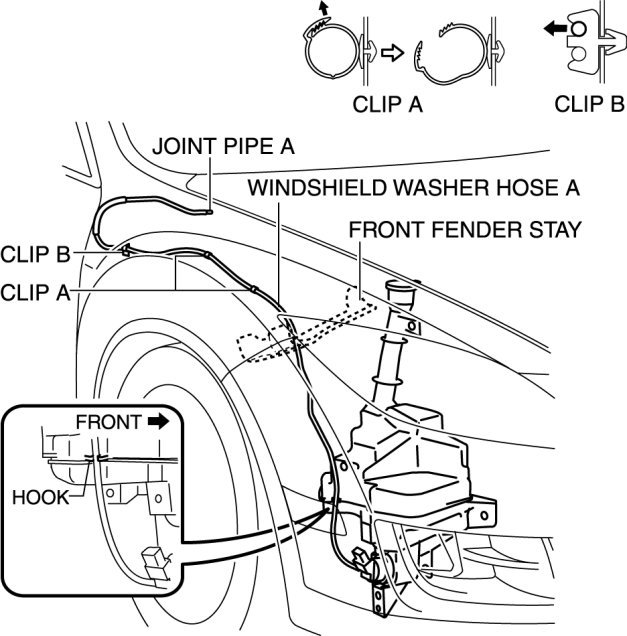 CLIP A

CLIP B

JOINT PIPE A

WINDSHIELD WASHER HOSE A

FRONT FENDER STAY

CLIP B

CLIP A

FRONT

HOOK