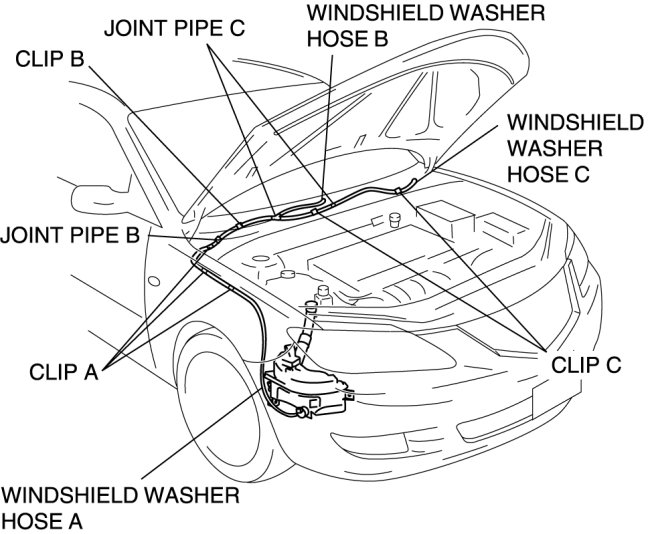 WINDSHIELD WASHER HOSE B

JOINT PIPE C

CLIP B

WINDSHIELD WASHER HOSE C

JOINT PIPE B

CLIP A

CLIP C

WINDSHIELD WASHER HOSE A