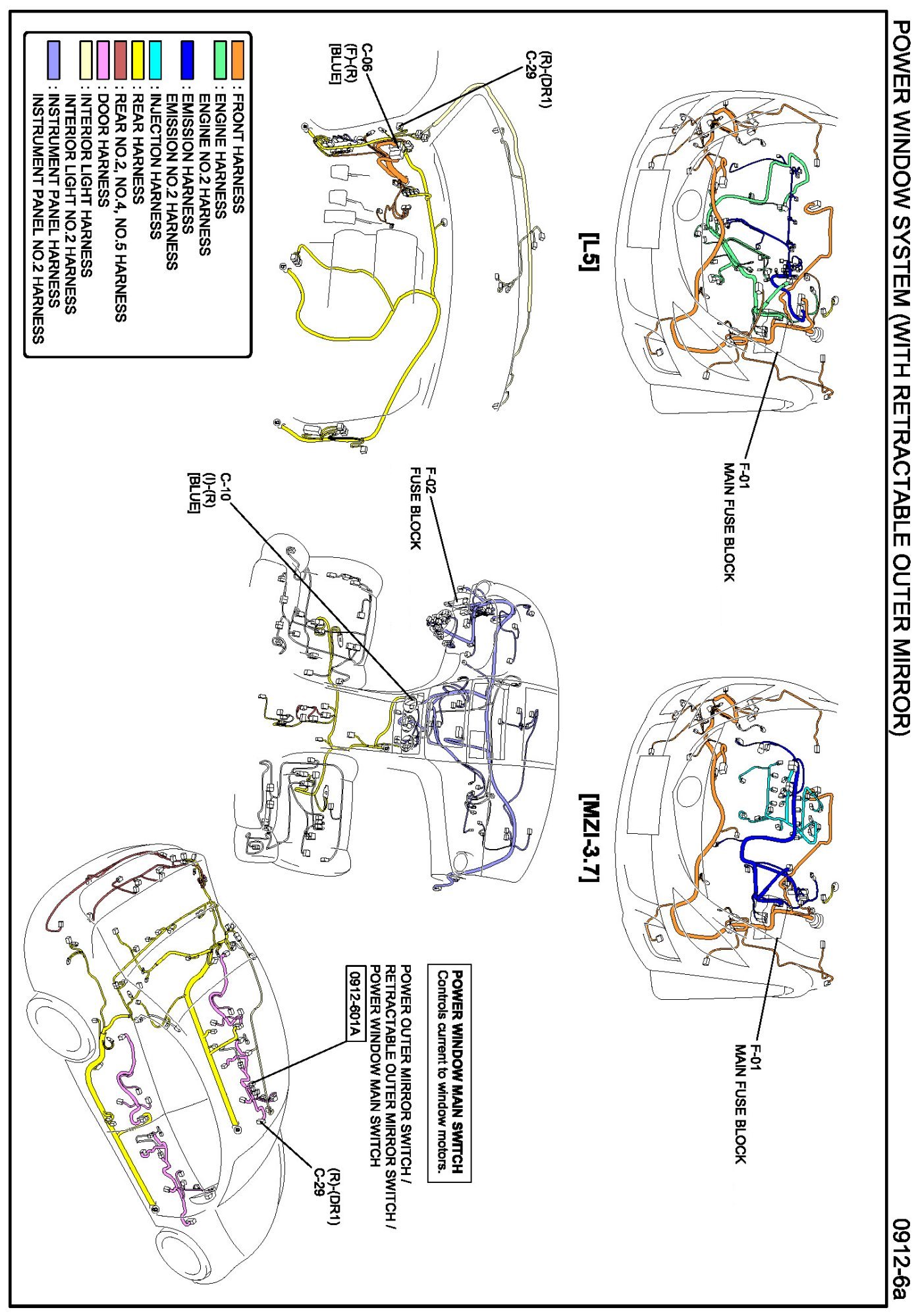 POWER WINDOW SYSTEM (WITH RETRACTABLE OUTER MIRROR)

0912-6a

[L5]

F-01
MAIN FUSE BLOCK

[MZI-3.7]

F-01
MAIN FUSE BLOCK

(R)-(DR1)
C-29

C-06
(F)-(R)
[BLUE]

F-02
FUSE BLOCK

C-10
(I)-(R)
[BLUE]

POWER WINDOW MAIN SWITCH
Controls current to window motors.

POWER OUTER MIRROR SWITCH / RETRACTABLE OUTER MIRROR SWITCH / POWER WINDOW MAIN SWITCH

0912-601A

(R)-(DR1)
C-29

: FRONT HARNESS
: ENGINE HARNESS
ENGINE NO.2 HARNESS
: EMISSION HARNESS
EMISSION NO.2 HARNESS
: INJECTION HARNESS
: REAR HARNESS
: REAR NO.2, NO.4, NO.5 HARNESS
: DOOR HARNESS
: INTERIOR LIGHT HARNESS
INTERIOR LIGHT NO.2 HARNESS
: INSTRUMENT PANEL HARNESS
INSTRUMENT PANEL NO.2 HARNESS