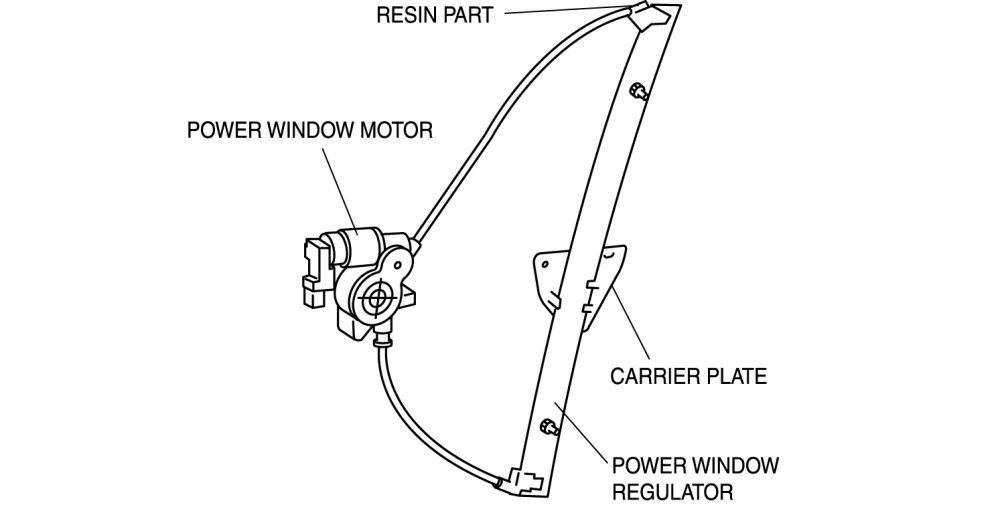 RESIN PART

POWER WINDOW MOTOR

CARRIER PLATE

POWER WINDOW REGULATOR