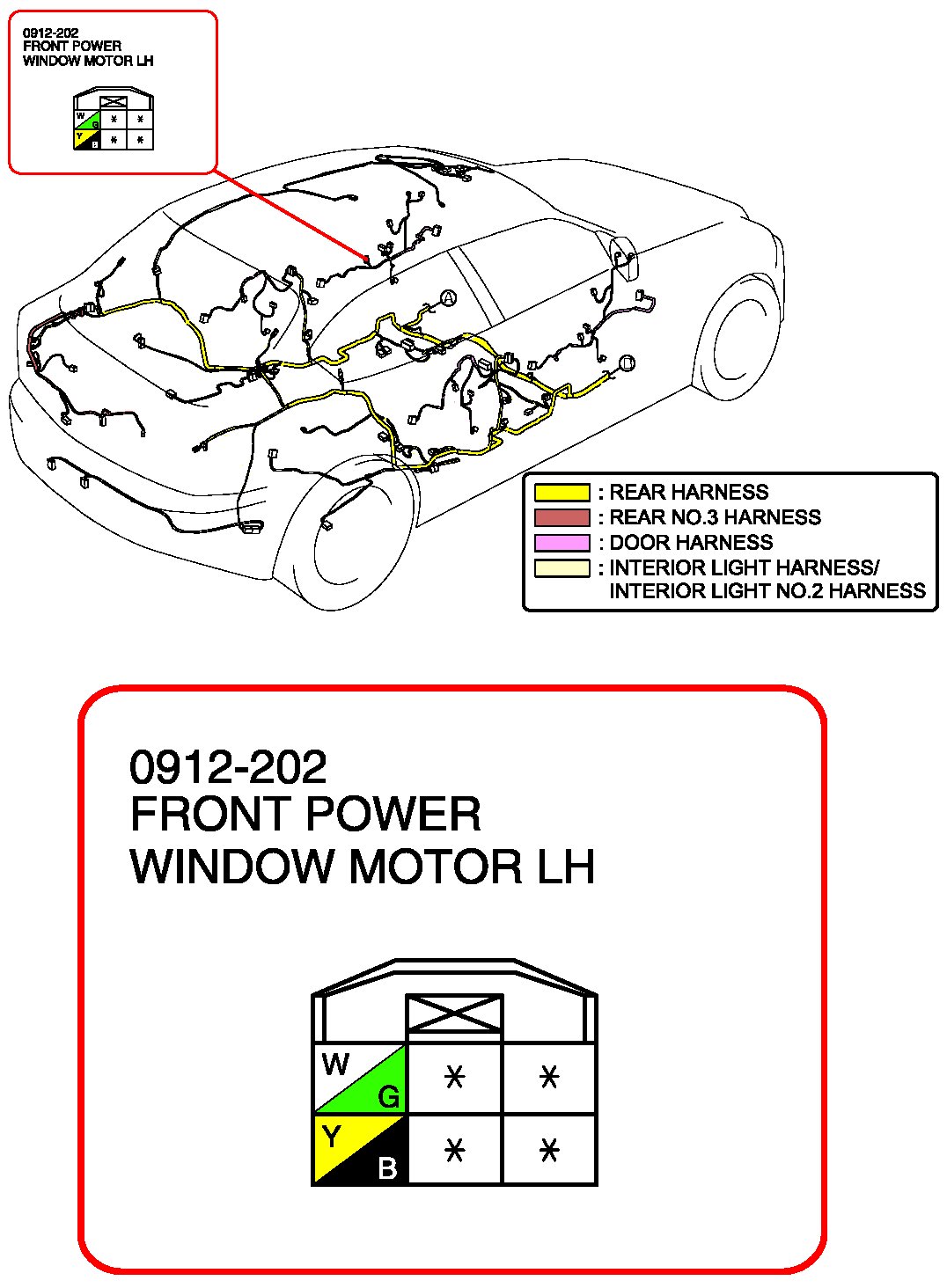 0912-202
FRONT POWER
WINDOW MOTOR LH

| W G | * | * |
|---|---|---|
| Y B | * | * |

A

D

: REAR HARNESS
: REAR NO.3 HARNESS
: DOOR HARNESS
: INTERIOR LIGHT HARNESS/ INTERIOR LIGHT NO.2 HARNESS

0912-202
FRONT POWER
WINDOW MOTOR LH

| W G | * | * |
|---|---|---|
| Y B | * | * |