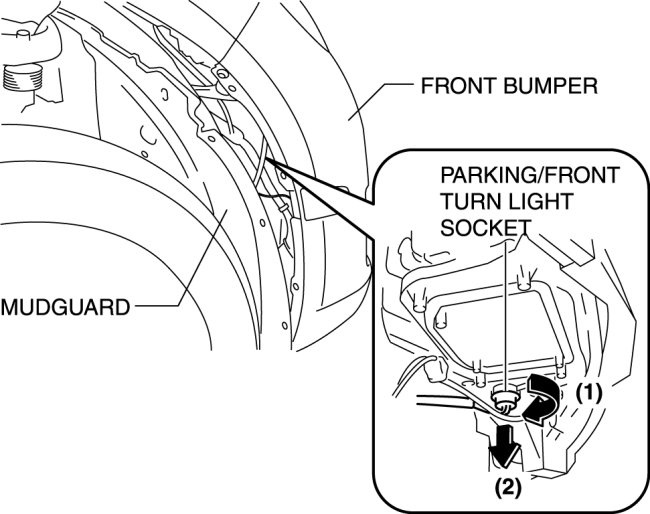 FRONT BUMPER

PARKING/FRONT TURN LIGHT SOCKET

MUDGUARD

(1)

(2)