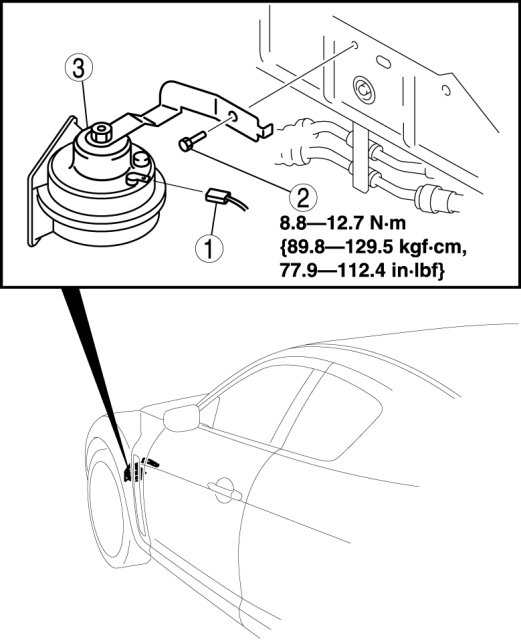 3

2

1

8.8—12.7 N·m
{89.8—129.5 kgf·cm,
77.9—112.4 in·lbf}