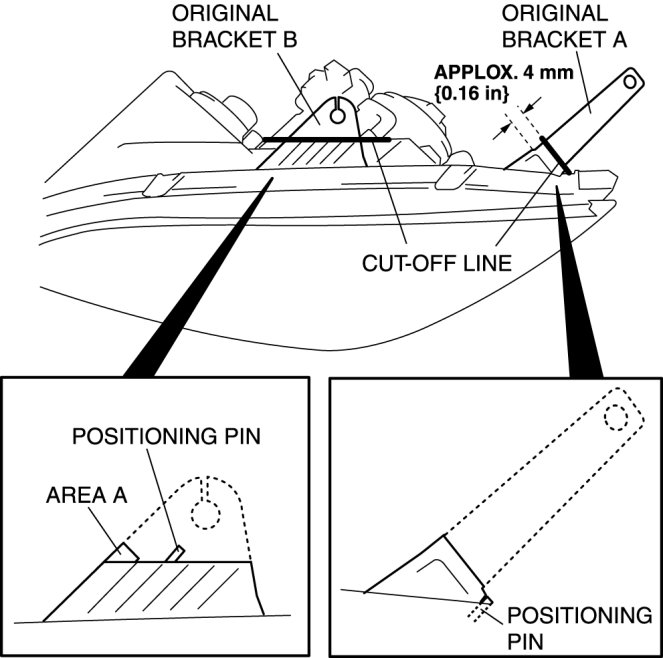 ORIGINAL BRACKET B

ORIGINAL BRACKET A

APPLOX. 4 mm {0.16 in}

CUT-OFF LINE

POSITIONING PIN

AREA A

POSITIONING PIN