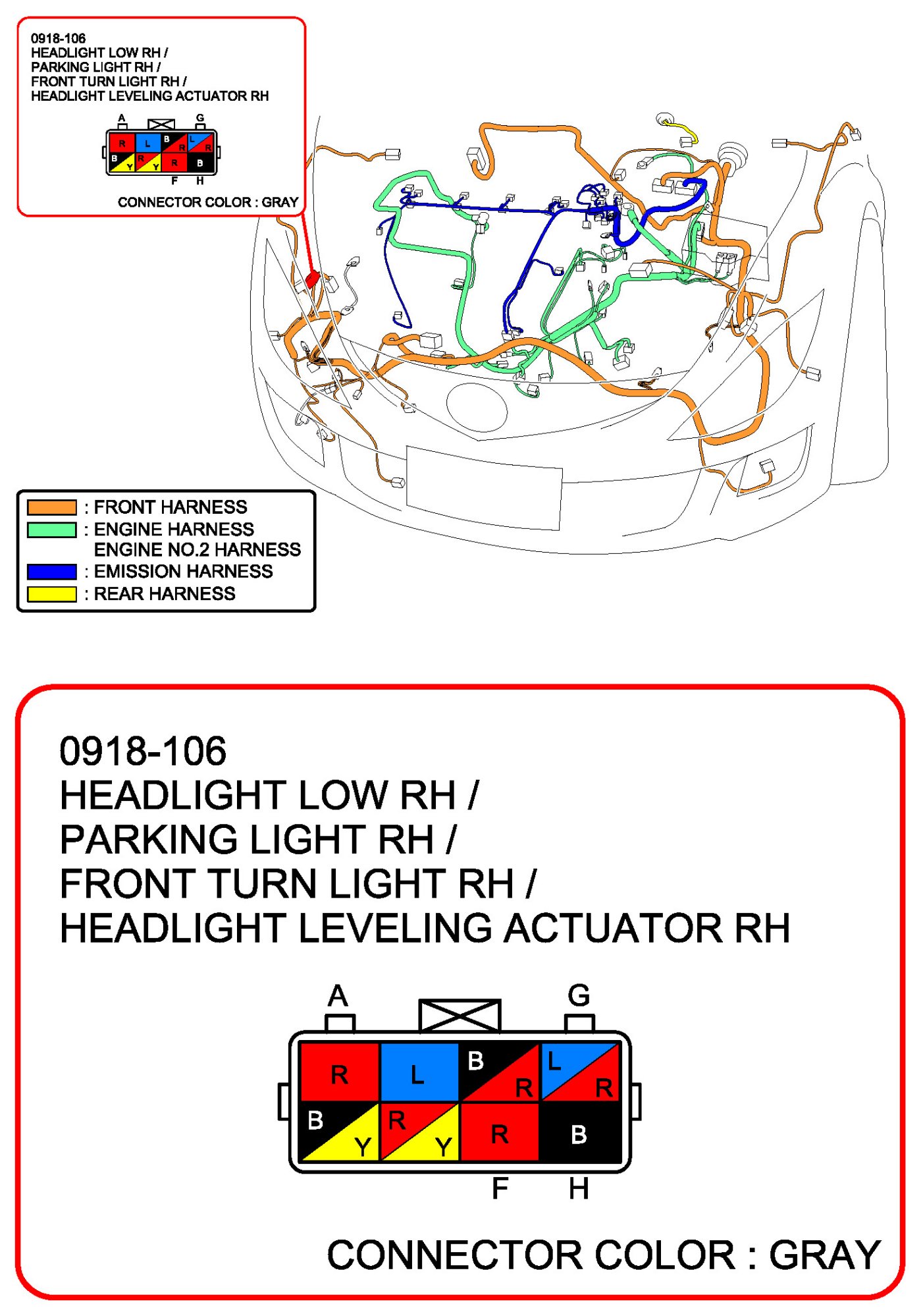 0918-106
HEADLIGHT LOW RH /
PARKING LIGHT RH /
FRONT TURN LIGHT RH /
HEADLIGHT LEVELING ACTUATOR RH

A G
R L B R L R
B Y R Y R B
F H

CONNECTOR COLOR : GRAY

: FRONT HARNESS
: ENGINE HARNESS
ENGINE NO.2 HARNESS
: EMISSION HARNESS
: REAR HARNESS

0918-106
HEADLIGHT LOW RH /
PARKING LIGHT RH /
FRONT TURN LIGHT RH /
HEADLIGHT LEVELING ACTUATOR RH

A G
R L B R L R
B Y R Y R B
F H

CONNECTOR COLOR : GRAY