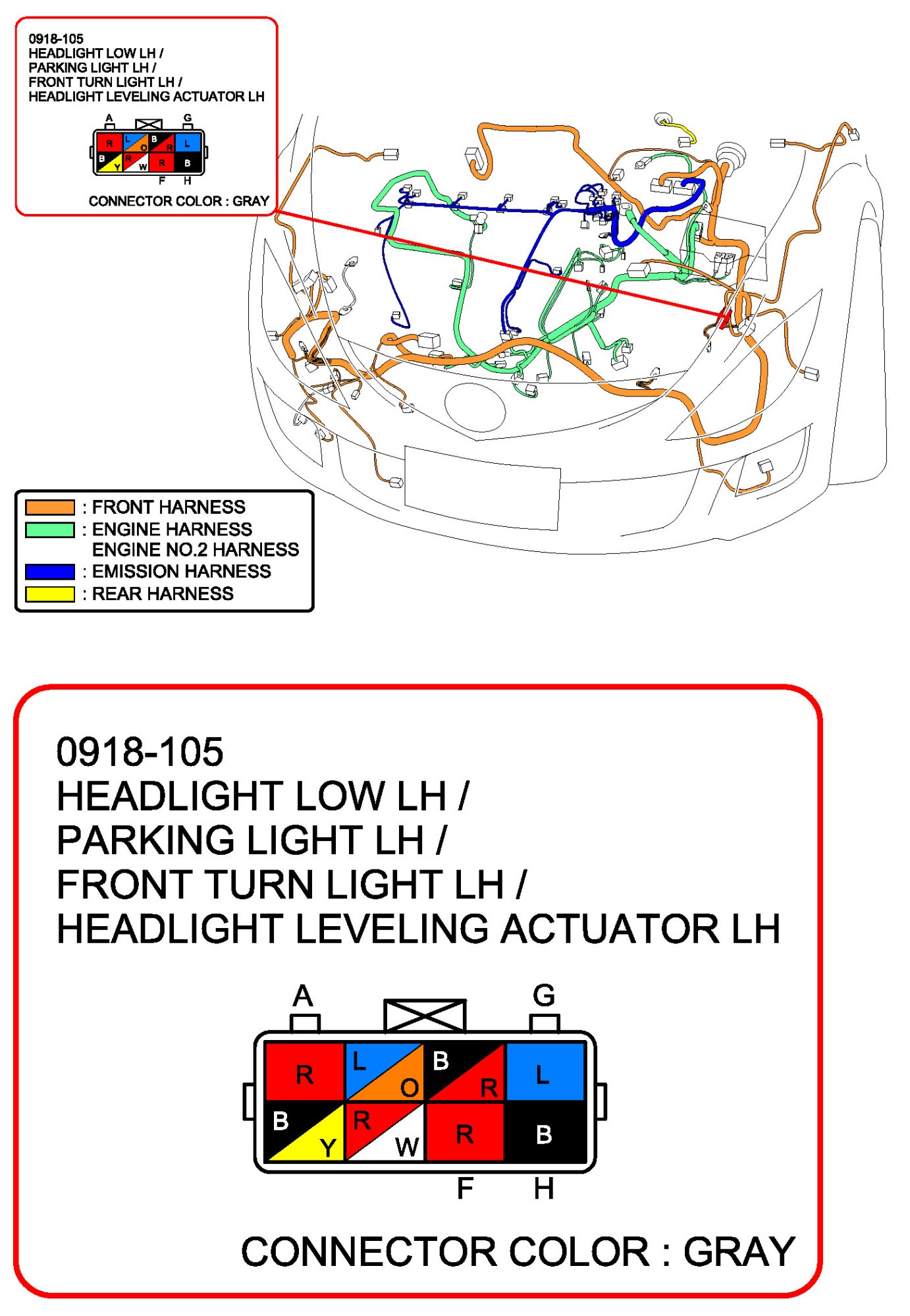 0918-105
HEADLIGHT LOW LH /
PARKING LIGHT LH /
FRONT TURN LIGHT LH /
HEADLIGHT LEVELING ACTUATOR LH

A G
R L O B R L
B Y R W R B
F H

CONNECTOR COLOR : GRAY

: FRONT HARNESS
: ENGINE HARNESS
ENGINE NO.2 HARNESS
: EMISSION HARNESS
: REAR HARNESS

0918-105
HEADLIGHT LOW LH /
PARKING LIGHT LH /
FRONT TURN LIGHT LH /
HEADLIGHT LEVELING ACTUATOR LH

A G
R L O B R L
B Y R W R B
F H

CONNECTOR COLOR : GRAY