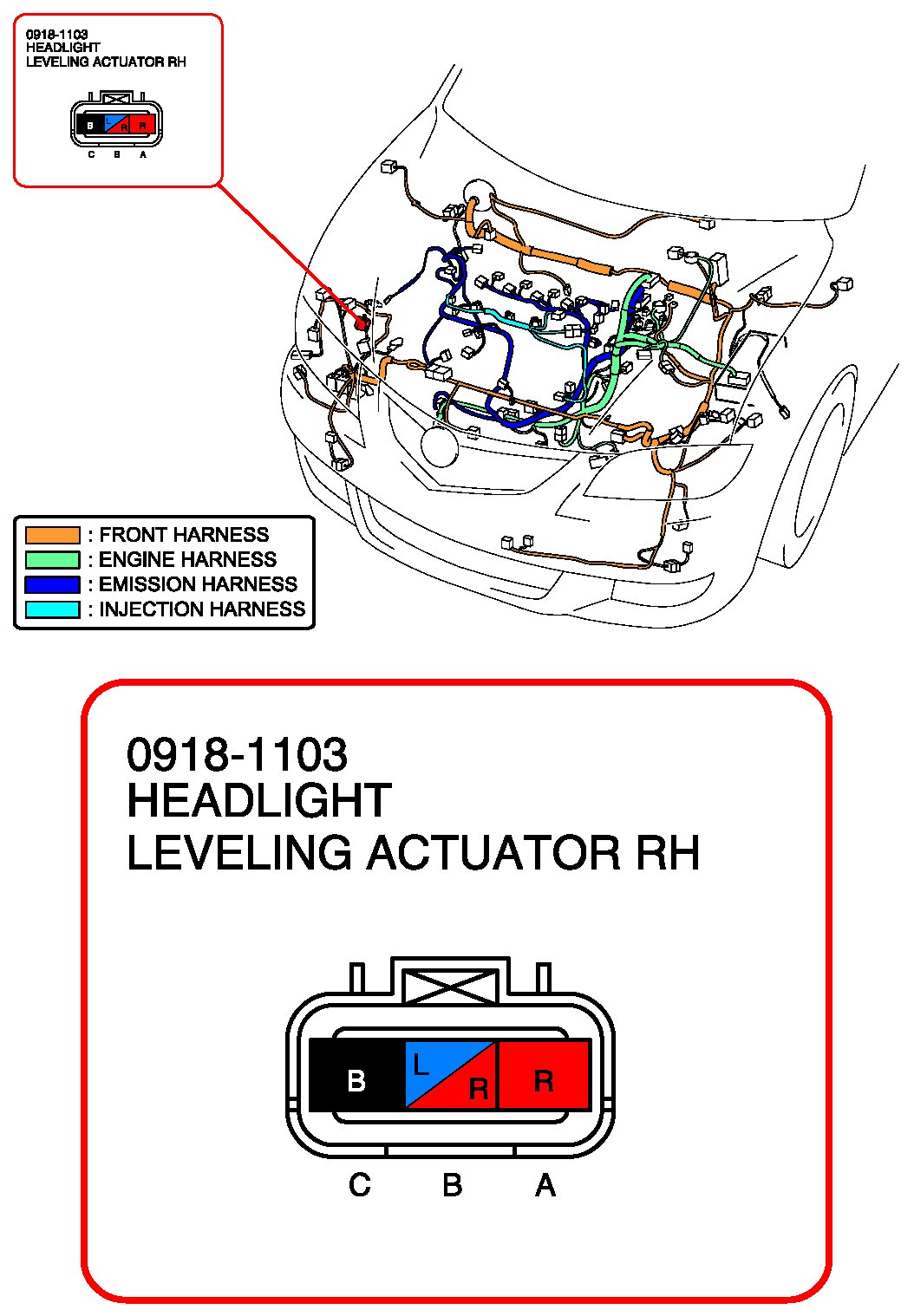 0918-1103
HEADLIGHT
LEVELING ACTUATOR RH

B L R R
C B A

: FRONT HARNESS
: ENGINE HARNESS
: EMISSION HARNESS
: INJECTION HARNESS

0918-1103
HEADLIGHT
LEVELING ACTUATOR RH

B L R R
C B A