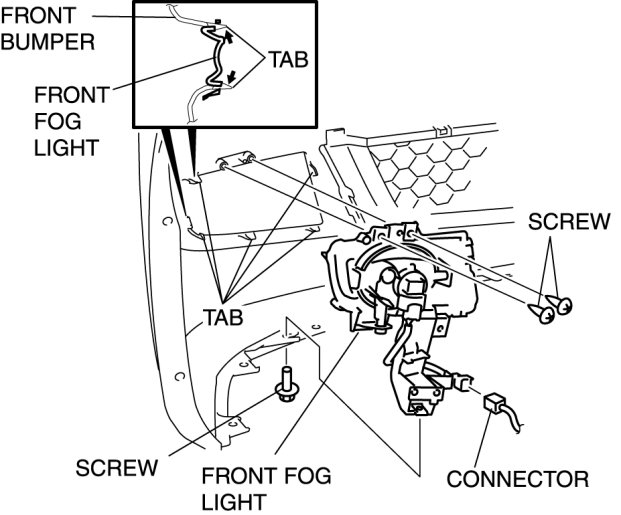 FRONT BUMPER

TAB

FRONT FOG LIGHT

SCREW

TAB

SCREW

FRONT FOG LIGHT

CONNECTOR