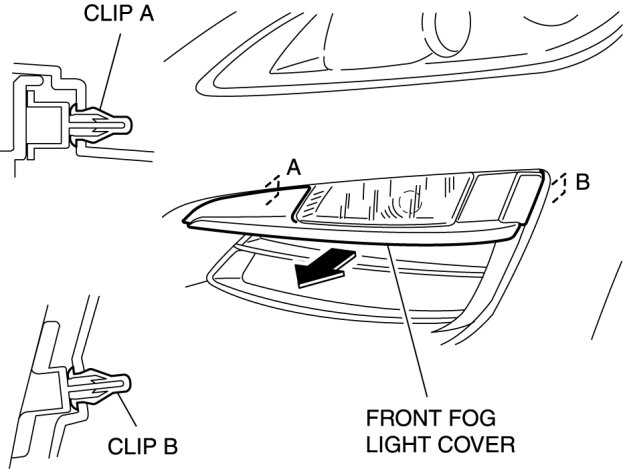 CLIP A

A

B

CLIP B

FRONT FOG LIGHT COVER