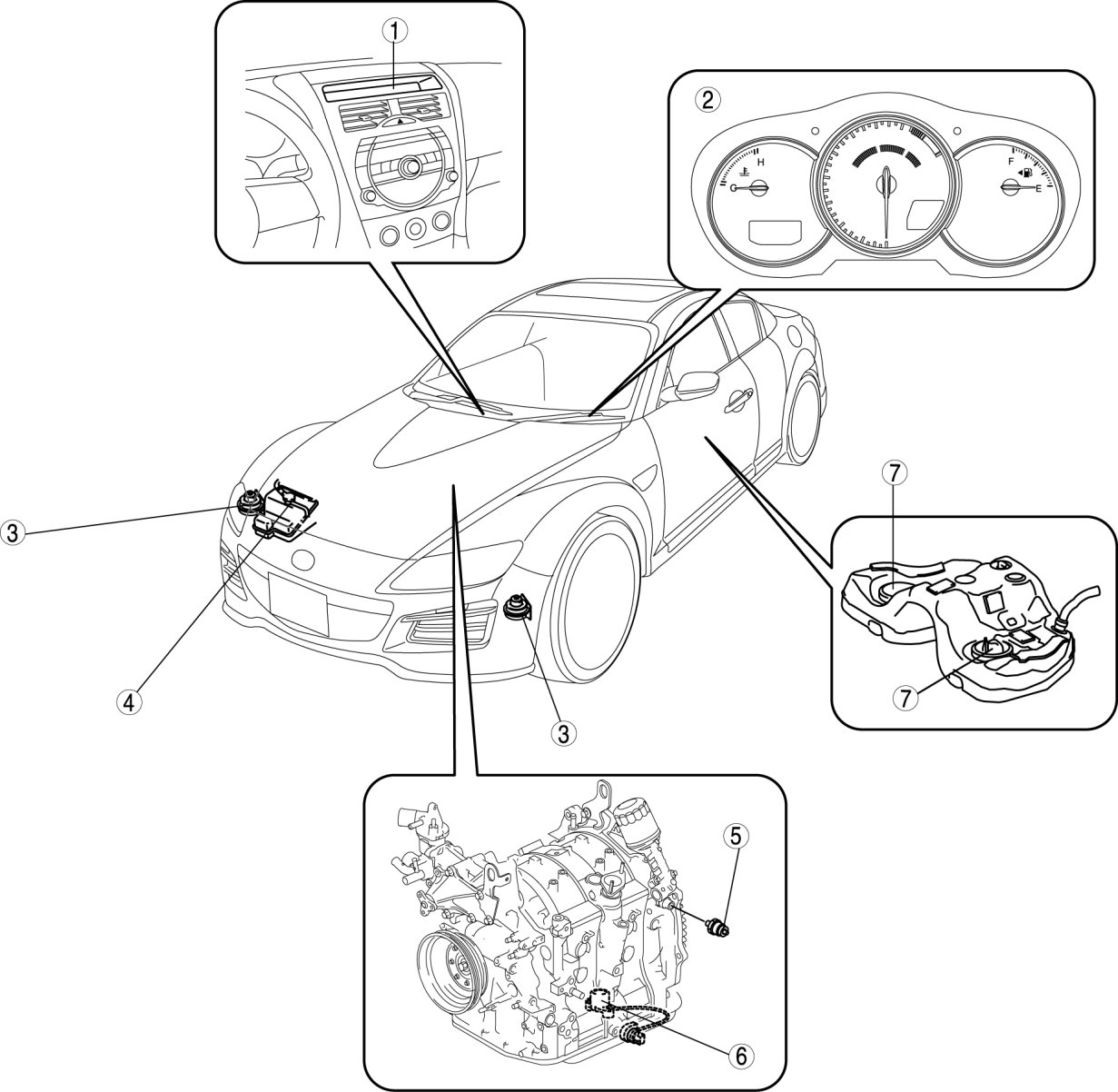 1
2
H
C
F
E
3
4
3
7
7
5
6