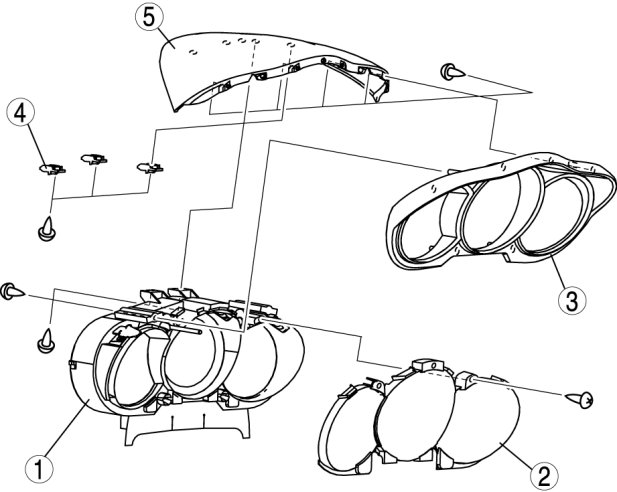 5
4
3
1
2