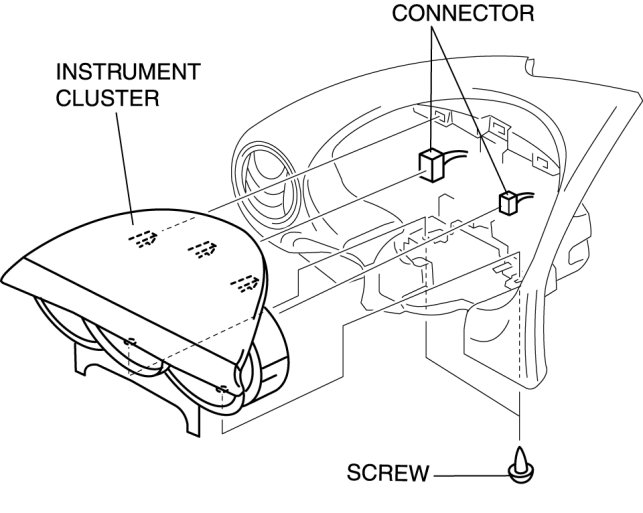 CONNECTOR

INSTRUMENT CLUSTER

SCREW