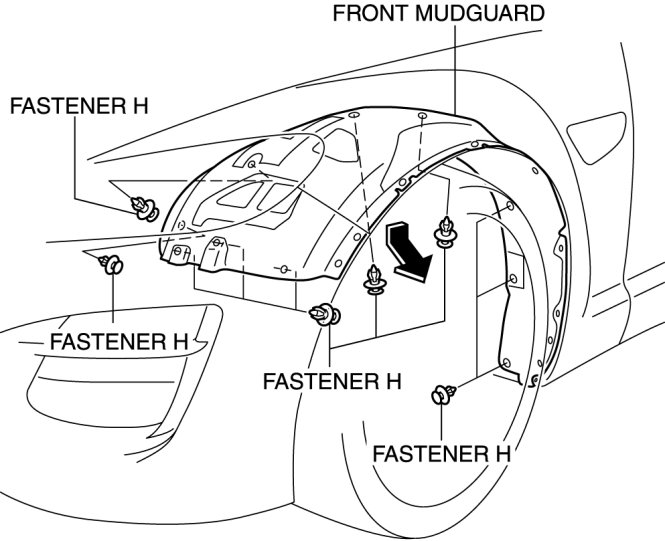 FRONT MUDGUARD

FASTENER H

FASTENER H

FASTENER H

FASTENER H