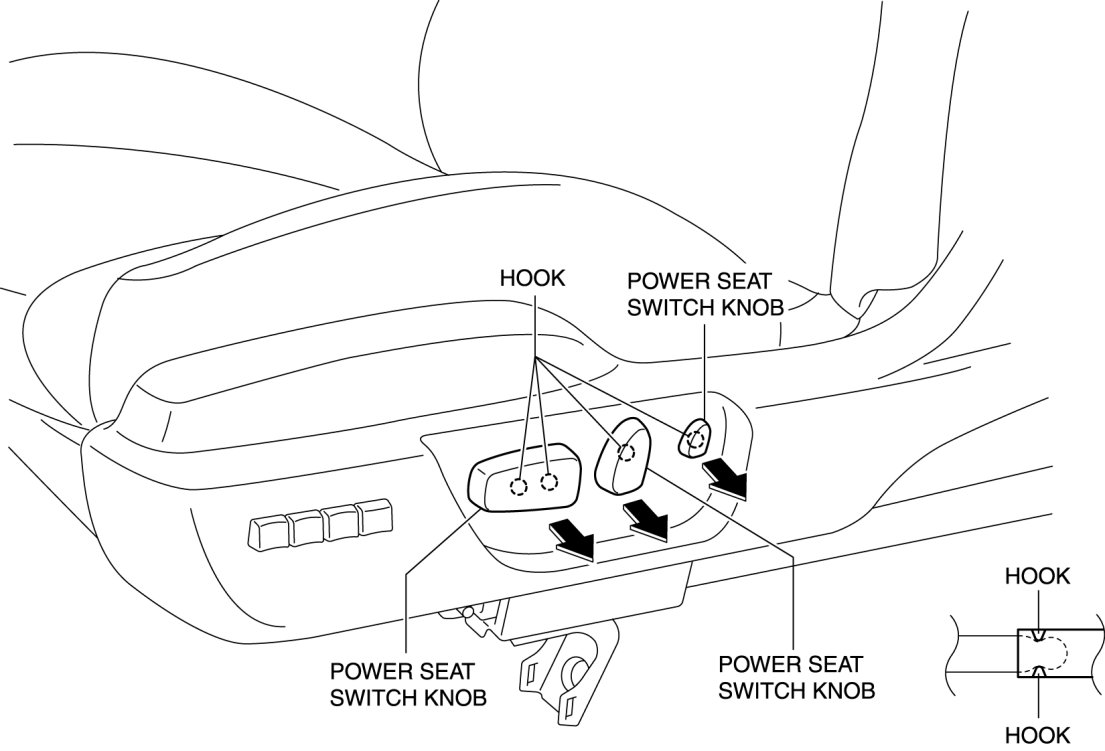 HOOK

POWER SEAT SWITCH KNOB

POWER SEAT SWITCH KNOB

POWER SEAT SWITCH KNOB

HOOK

HOOK