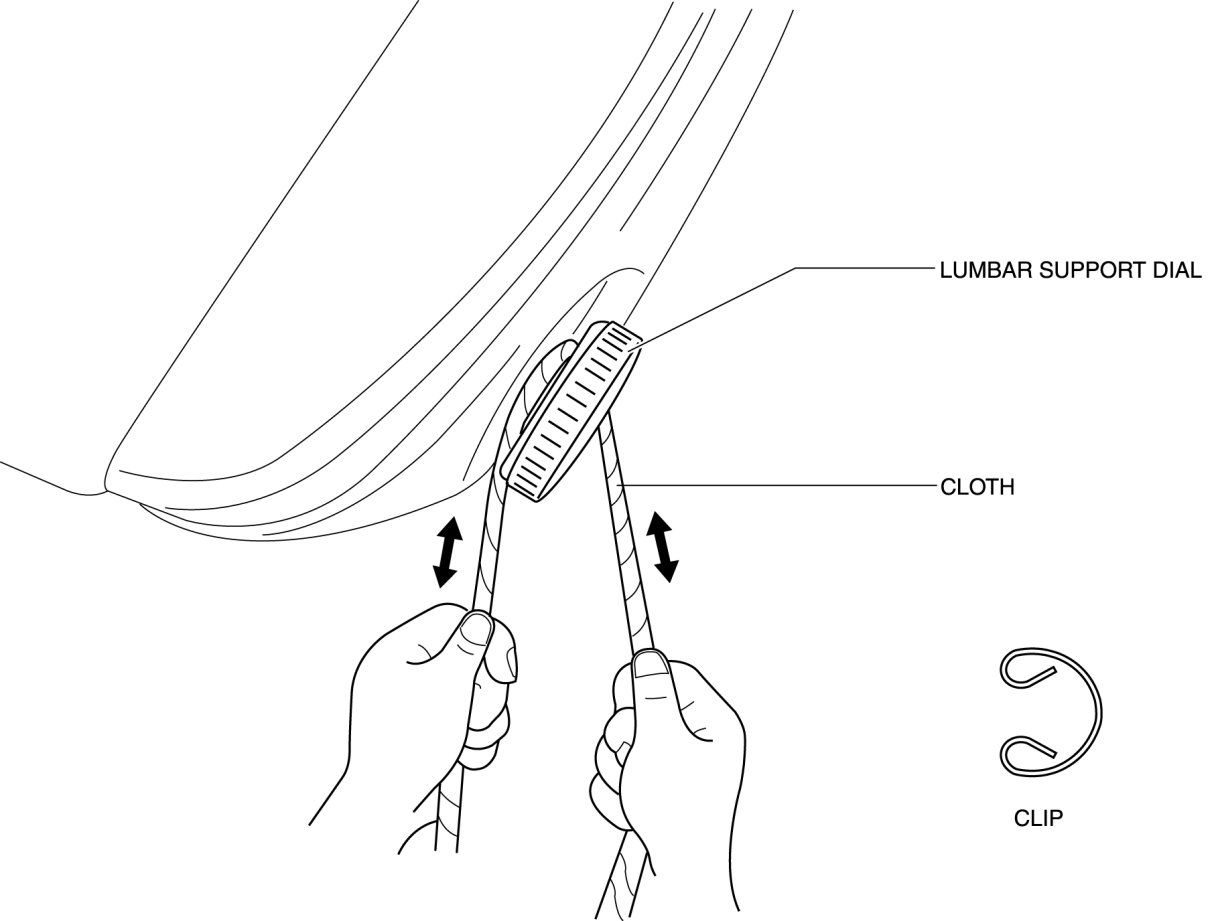 LUMBAR SUPPORT DIAL

CLOTH

CLIP