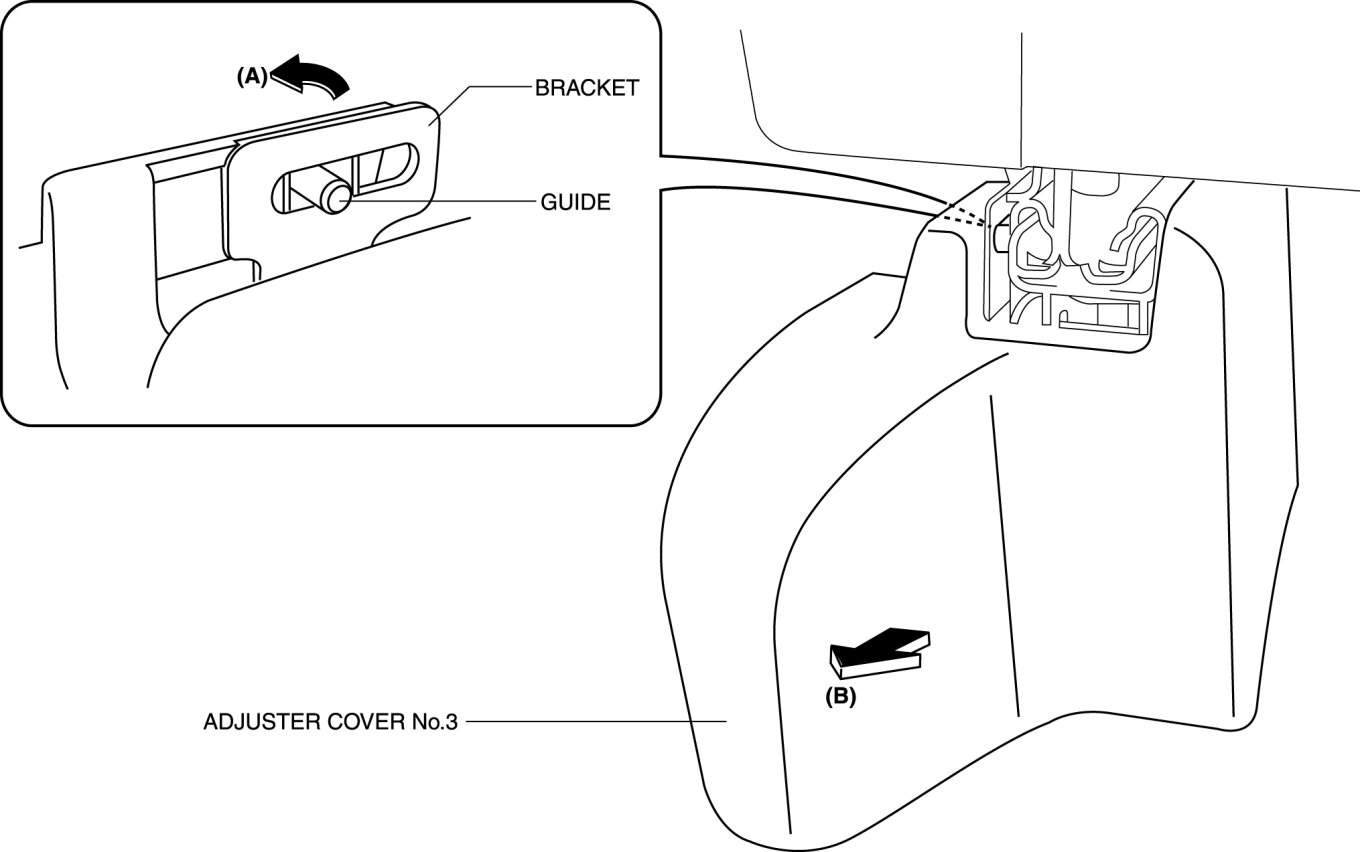 (A)
BRACKET
GUIDE
(B)
ADJUSTER COVER No.3