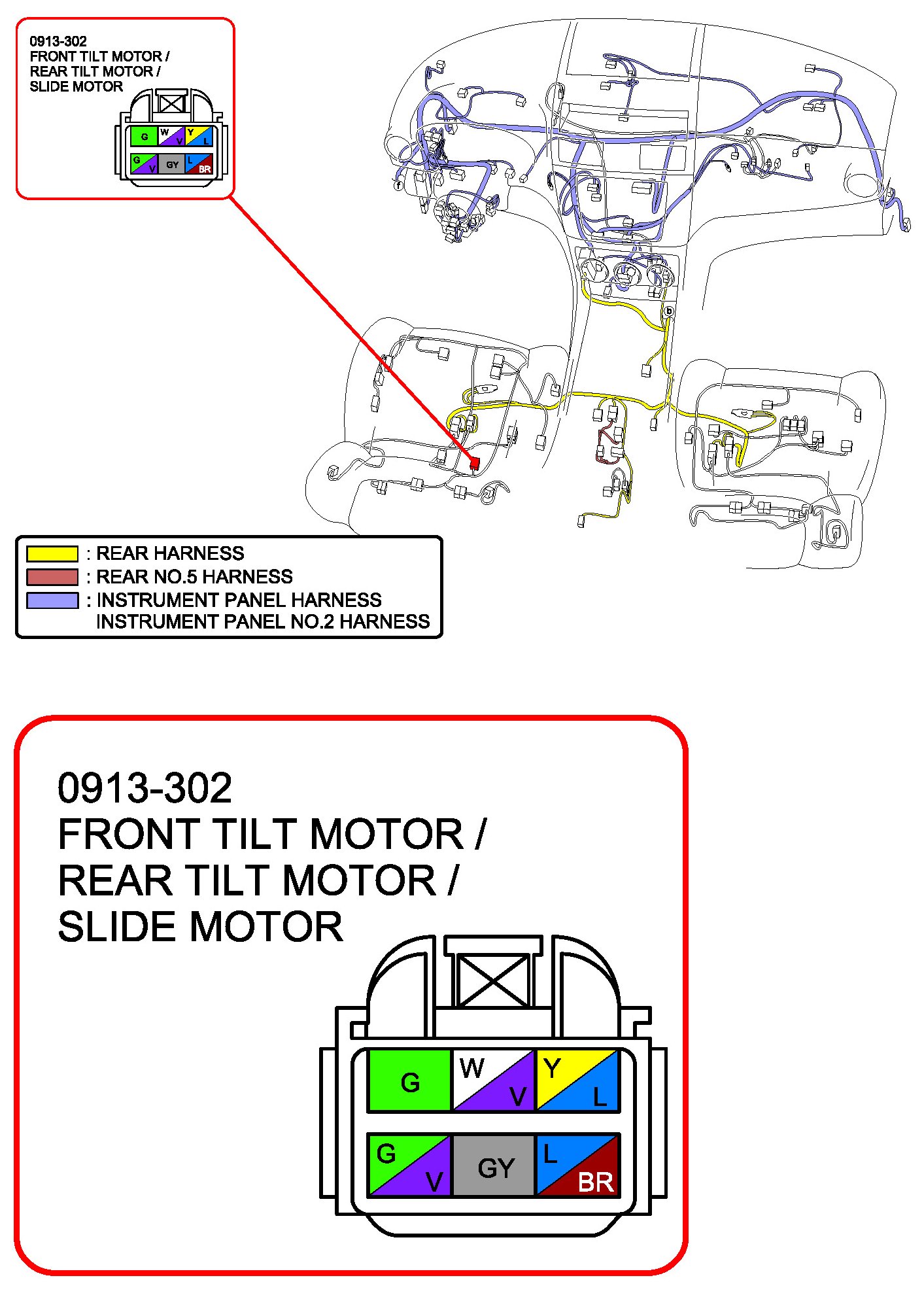 0913-302
FRONT TILT MOTOR /
REAR TILT MOTOR /
SLIDE MOTOR

G W V Y L
G V GY L BR

f
b

: REAR HARNESS
: REAR NO.5 HARNESS
: INSTRUMENT PANEL HARNESS
INSTRUMENT PANEL NO.2 HARNESS

0913-302
FRONT TILT MOTOR /
REAR TILT MOTOR /
SLIDE MOTOR

G W V Y L
G V GY L BR