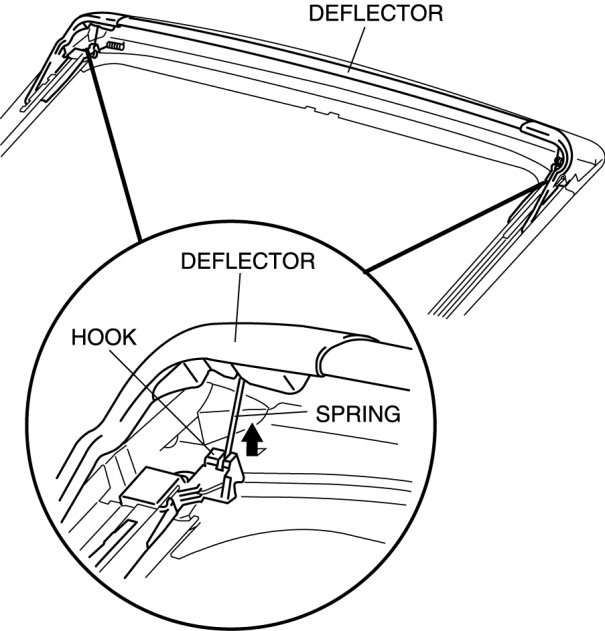 DEFLECTOR

DEFLECTOR

HOOK

SPRING