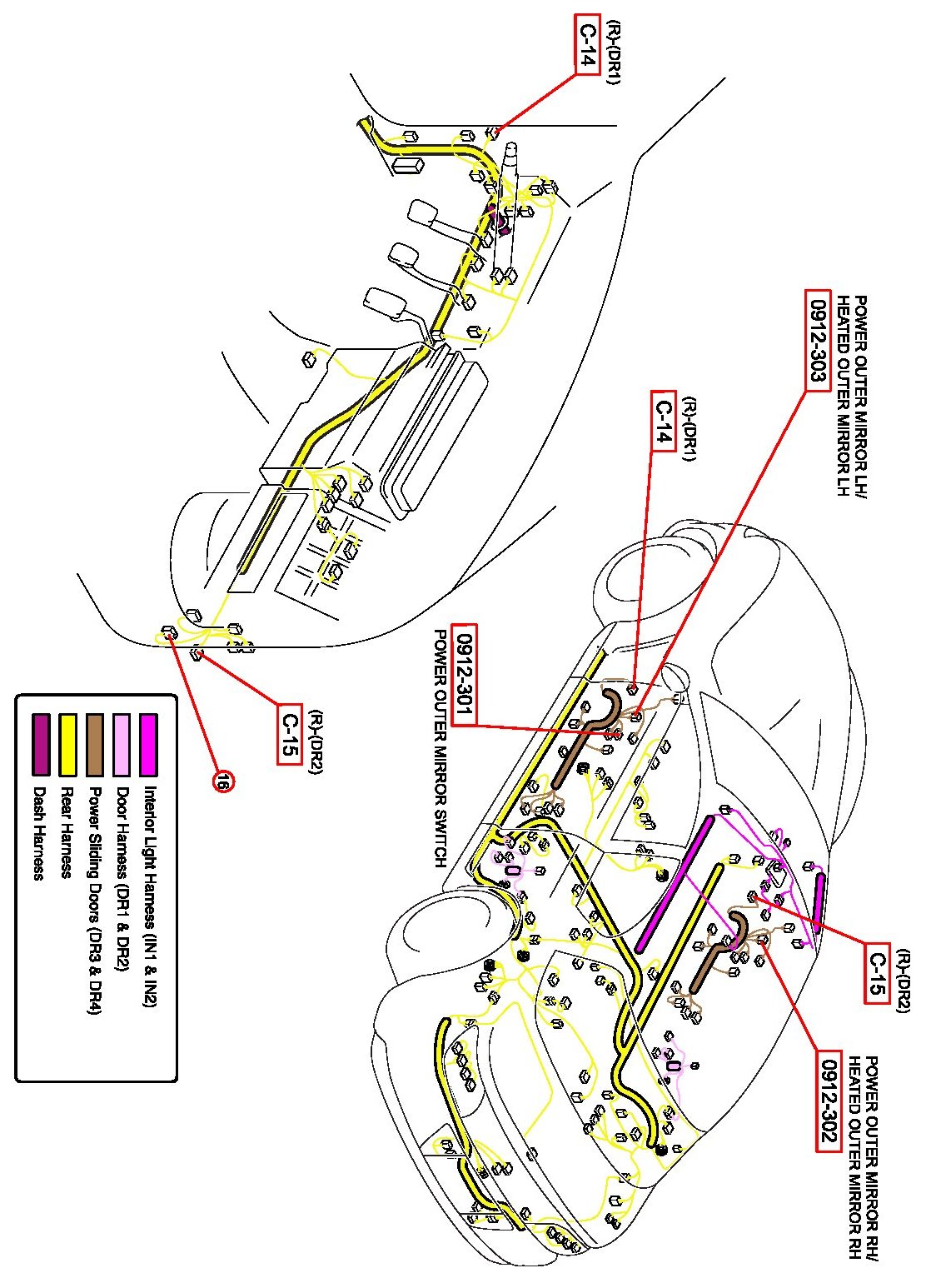 (R)-(DR1)
C-14

POWER OUTER MIRROR LH/
HEATED OUTER MIRROR LH
0912-303

(R)-(DR1)
C-14

0912-301
POWER OUTER MIRROR SWITCH

(R)-(DR2)
C-15

16

(R)-(DR2)
C-15

POWER OUTER MIRROR RH/
HEATED OUTER MIRROR RH
0912-302

Interior Light Harness (IN1 & IN2)
Door Harness (DR1 & DR2)
Power Sliding Doors (DR3 & DR4)
Rear Harness
Dash Harness