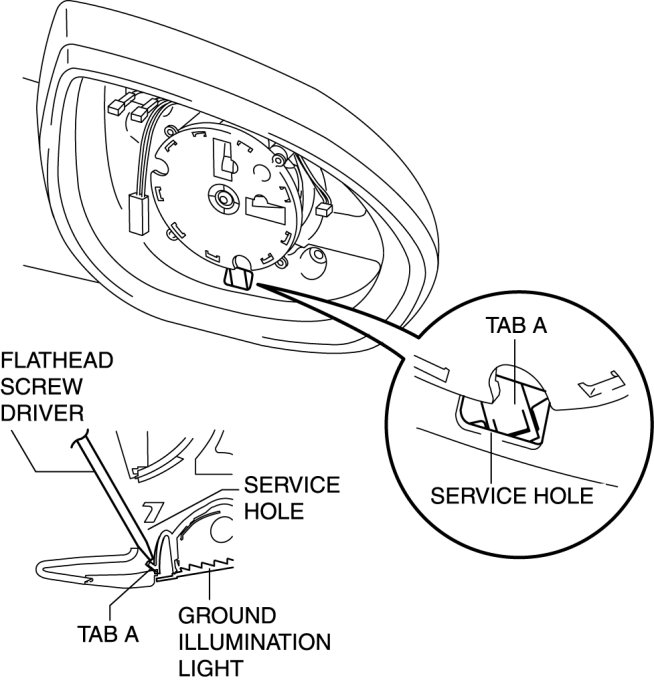 TAB A

SERVICE HOLE

FLATHEAD SCREW DRIVER

SERVICE HOLE

TAB A

GROUND ILLUMINATION LIGHT