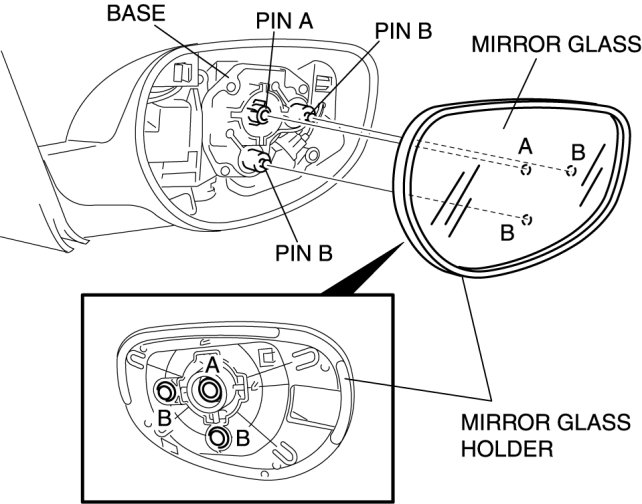 BASE
PIN A
PIN B
MIRROR GLASS
A
B
B
PIN B
A
B
B
MIRROR GLASS HOLDER