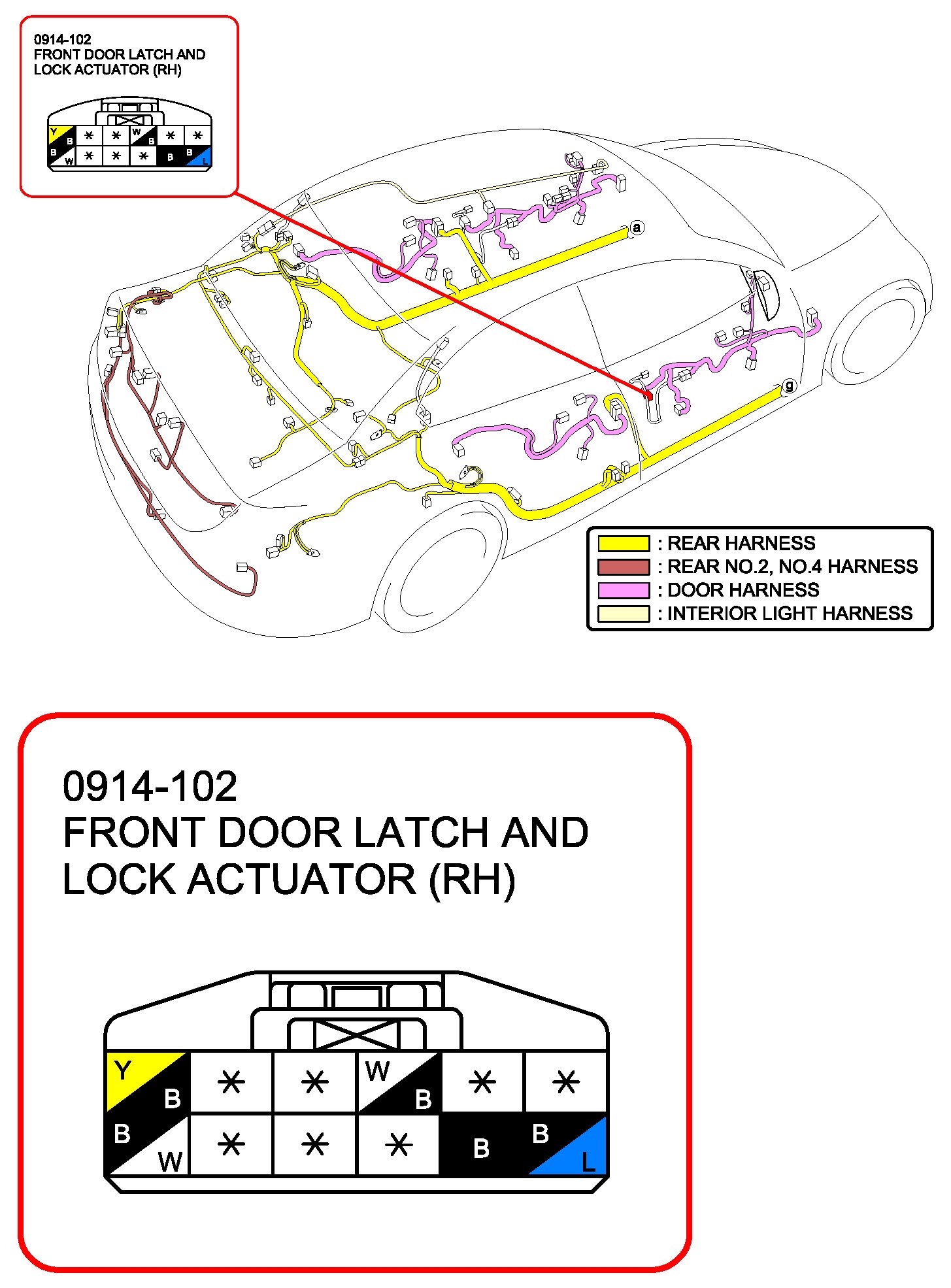 0914-102
FRONT DOOR LATCH AND
LOCK ACTUATOR (RH)

| Y B | * | * | W B | * | * |
|---|---|---|---|---|---|
| B W | * | * | * | B | B L |

a

g

: REAR HARNESS
: REAR NO.2, NO.4 HARNESS
: DOOR HARNESS
: INTERIOR LIGHT HARNESS

0914-102
FRONT DOOR LATCH AND
LOCK ACTUATOR (RH)

| Y B | * | * | W B | * | * |
|---|---|---|---|---|---|
| B W | * | * | * | B | B L |