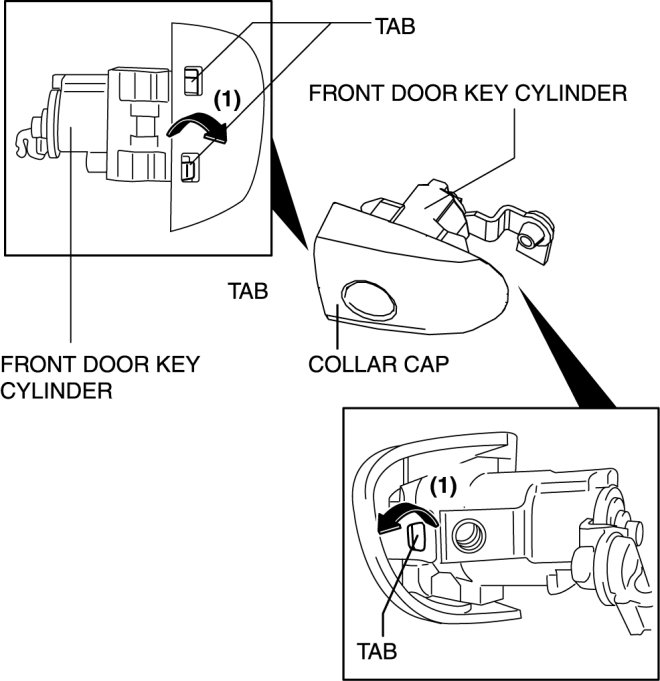 TAB

(1)

FRONT DOOR KEY CYLINDER

TAB

FRONT DOOR KEY CYLINDER

COLLAR CAP

(1)

TAB