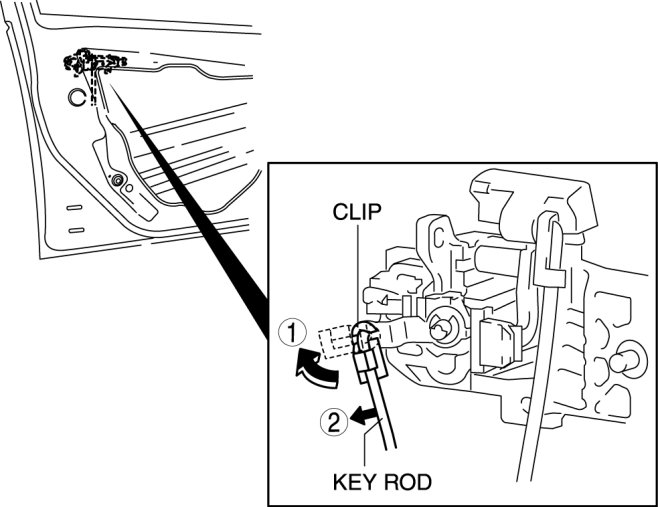 CLIP
1
2
KEY ROD