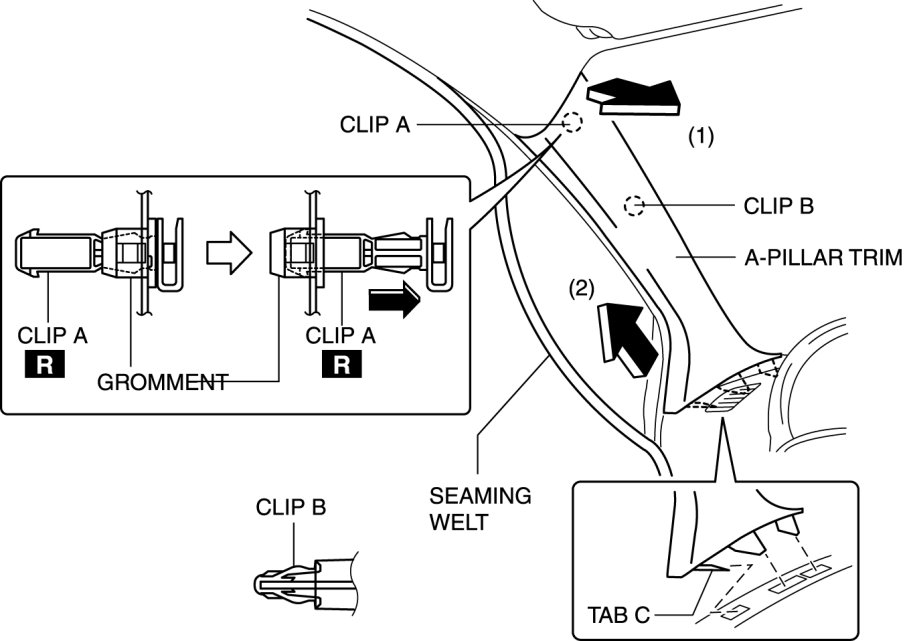 CLIP A

(1)

CLIP B

A-PILLAR TRIM

(2)

CLIP A
R

GROMMENT

CLIP A
R

SEAMING WELT

CLIP B

TAB C