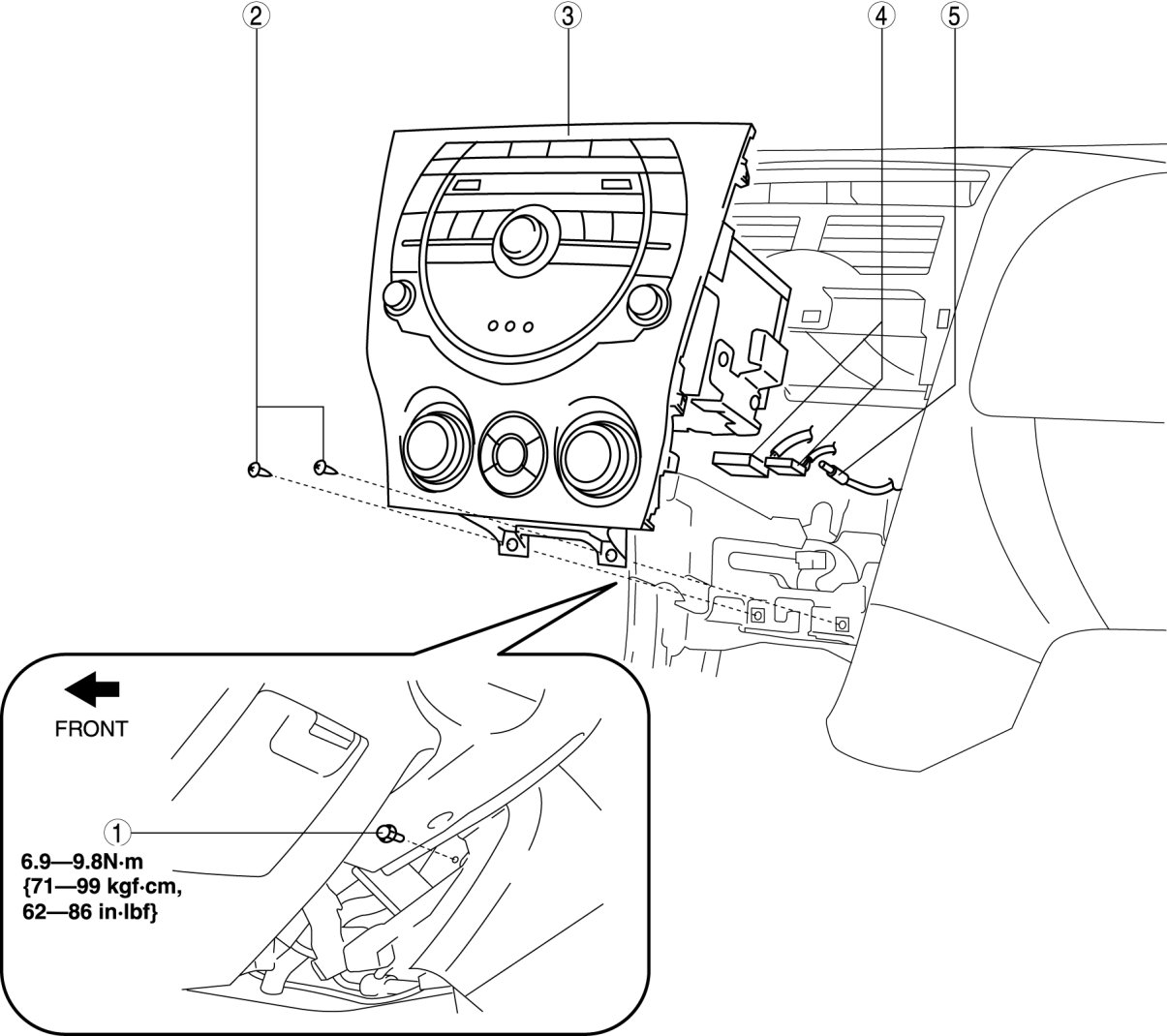 2
3
4
5
FRONT
1
6.9—9.8N·m {71—99 kgf·cm, 62—86 in·lbf}