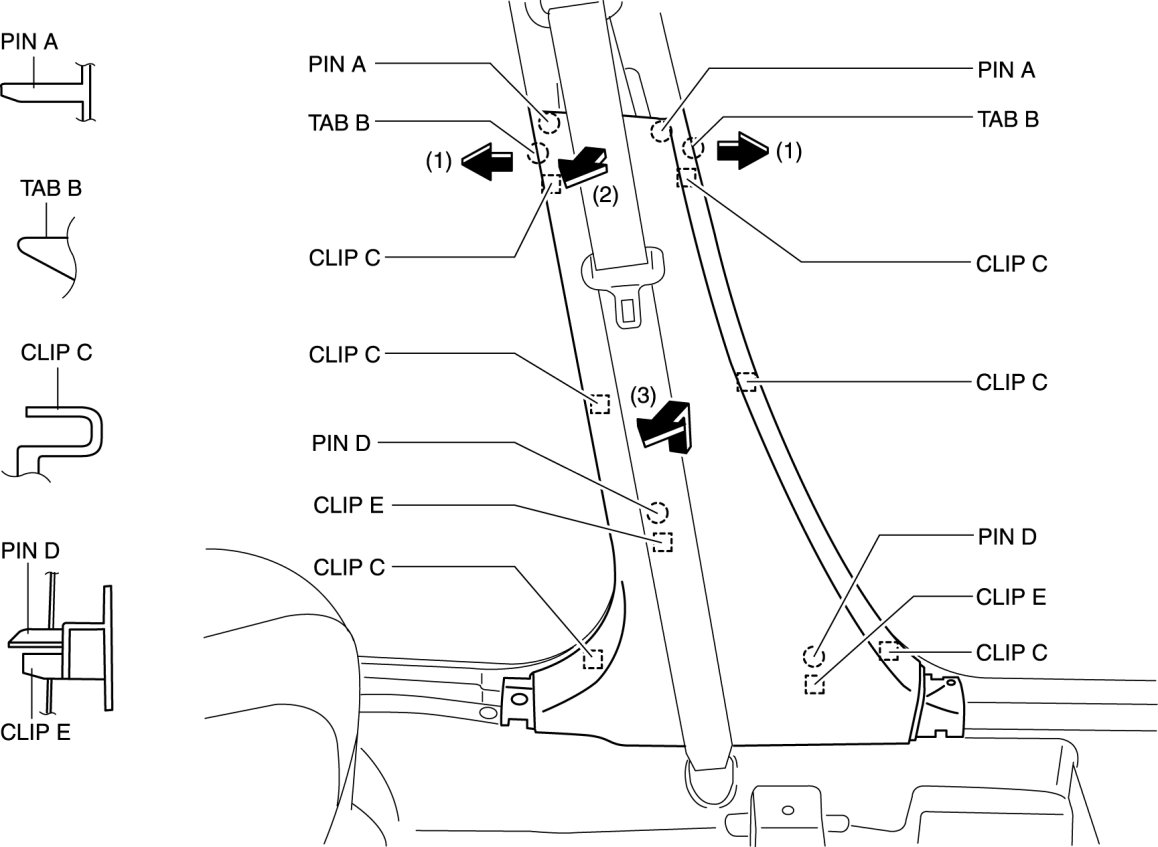 PIN A

TAB B

CLIP C

PIN D

CLIP E

PIN A

TAB B

(1)

(2)

CLIP C

CLIP C

(3)

PIN D

CLIP E

CLIP C

PIN A

TAB B

(1)

CLIP C

CLIP C

PIN D

CLIP E

CLIP C