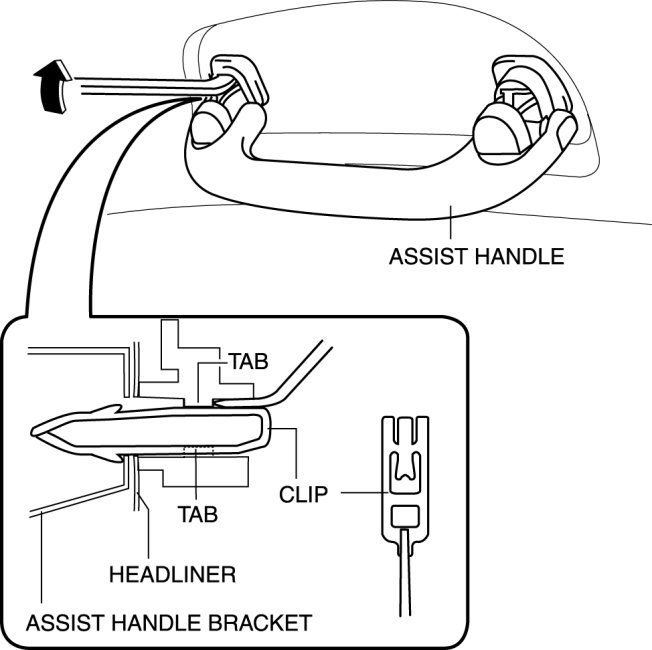 ASSIST HANDLE

TAB

CLIP

TAB

HEADLINER

ASSIST HANDLE BRACKET