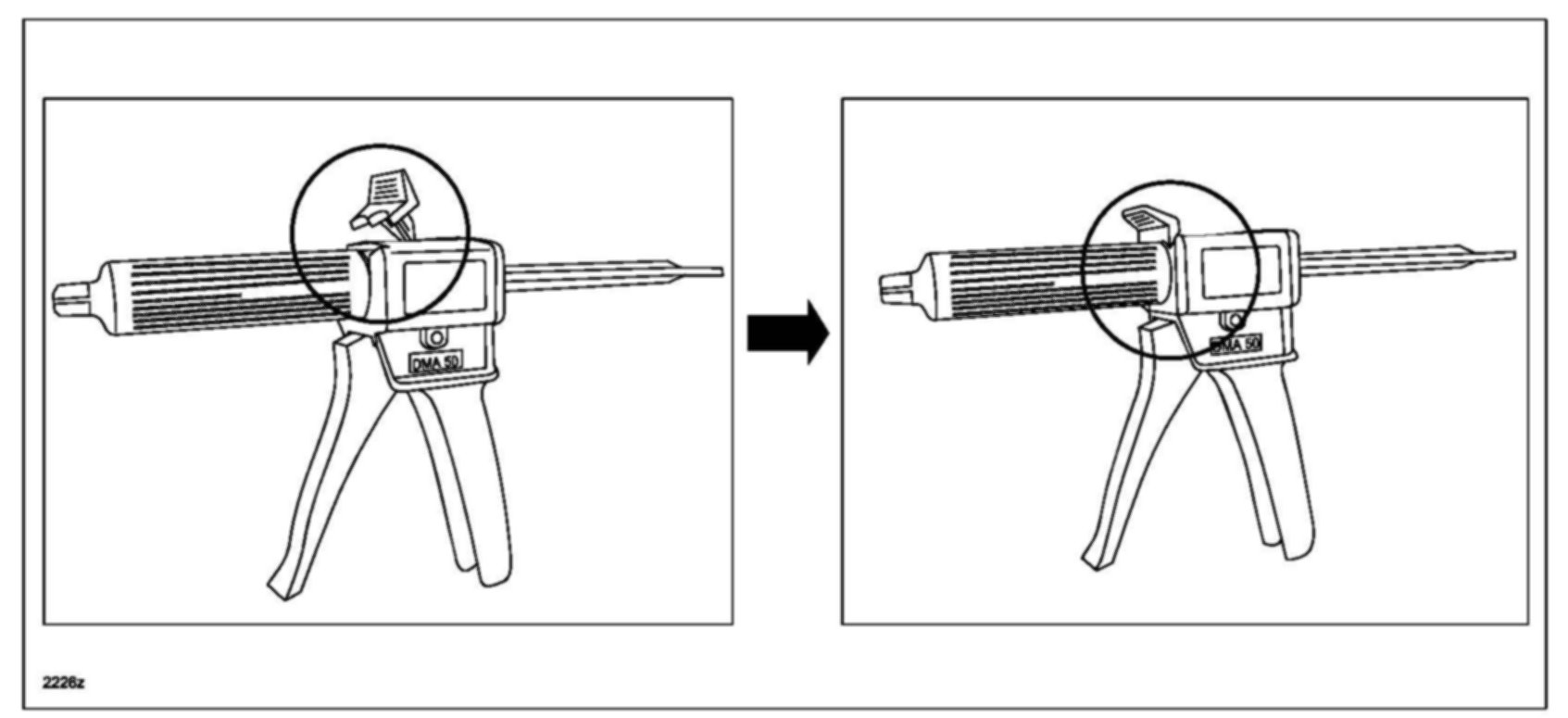 DMA 50

DMA 50

2226z