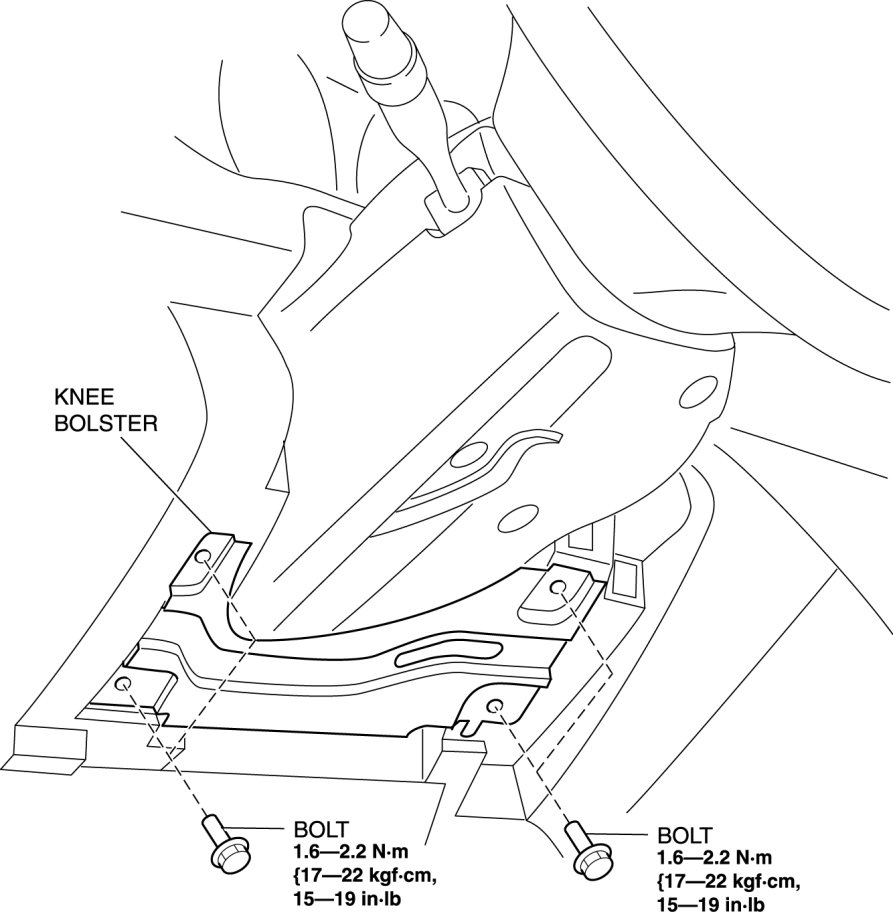 KNEE BOLSTER

BOLT
1.6—2.2 N·m
{17—22 kgf·cm,
15—19 in·lb

BOLT
1.6—2.2 N·m
{17—22 kgf·cm,
15—19 in·lb