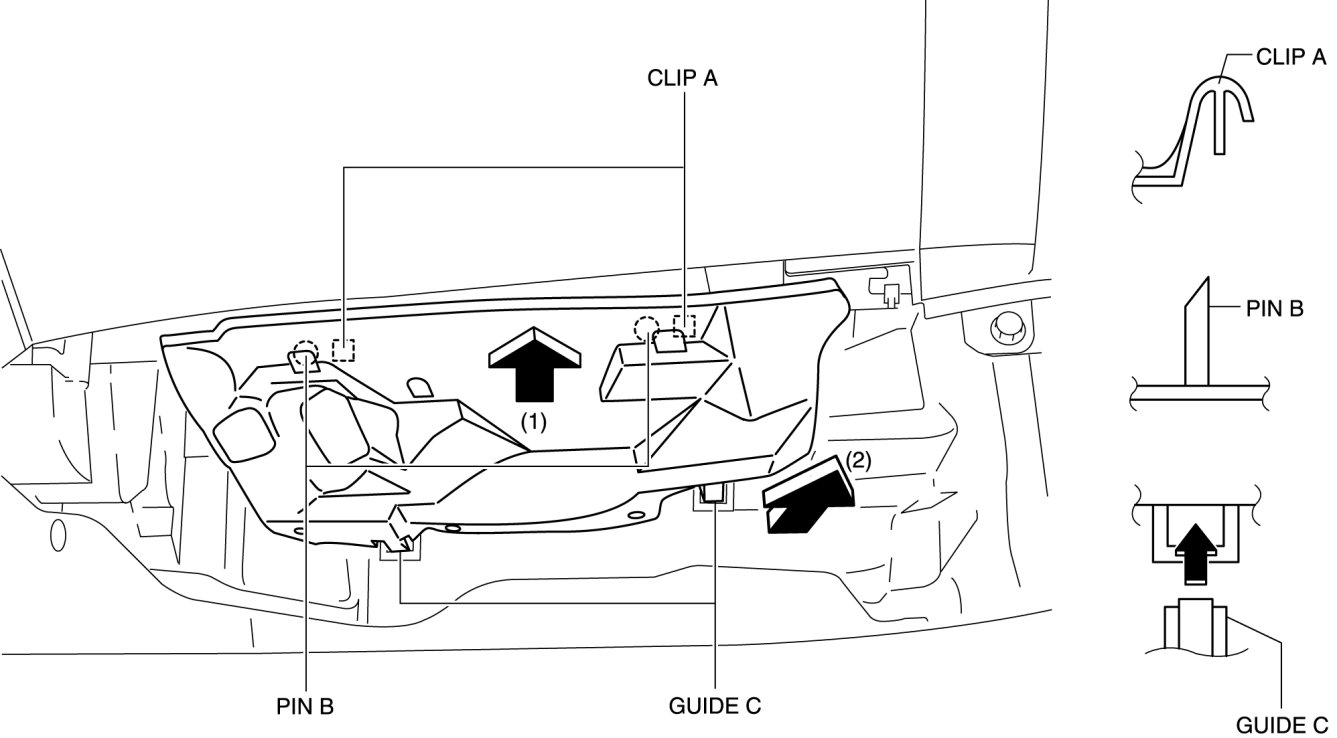 CLIP A

(1)

(2)

PIN B

GUIDE C

CLIP A

PIN B

GUIDE C