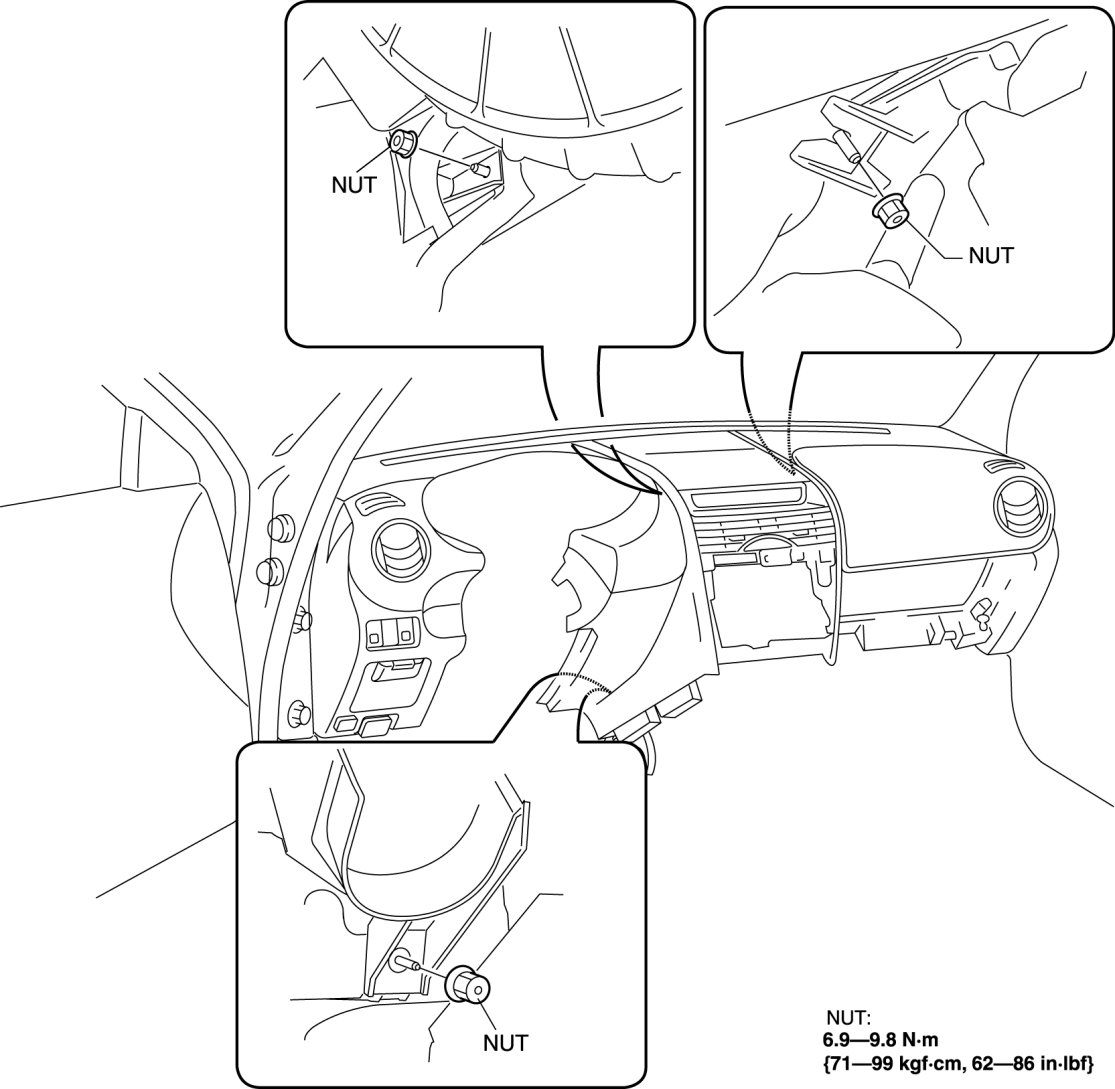 NUT

NUT

NUT

NUT:
6.9—9.8 N·m
{71—99 kgf·cm, 62—86 in·lbf}