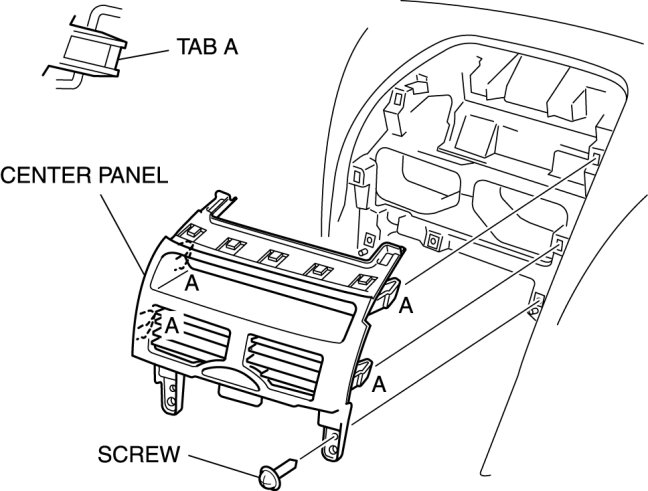 TAB A

CENTER PANEL

A

A

A

A

SCREW