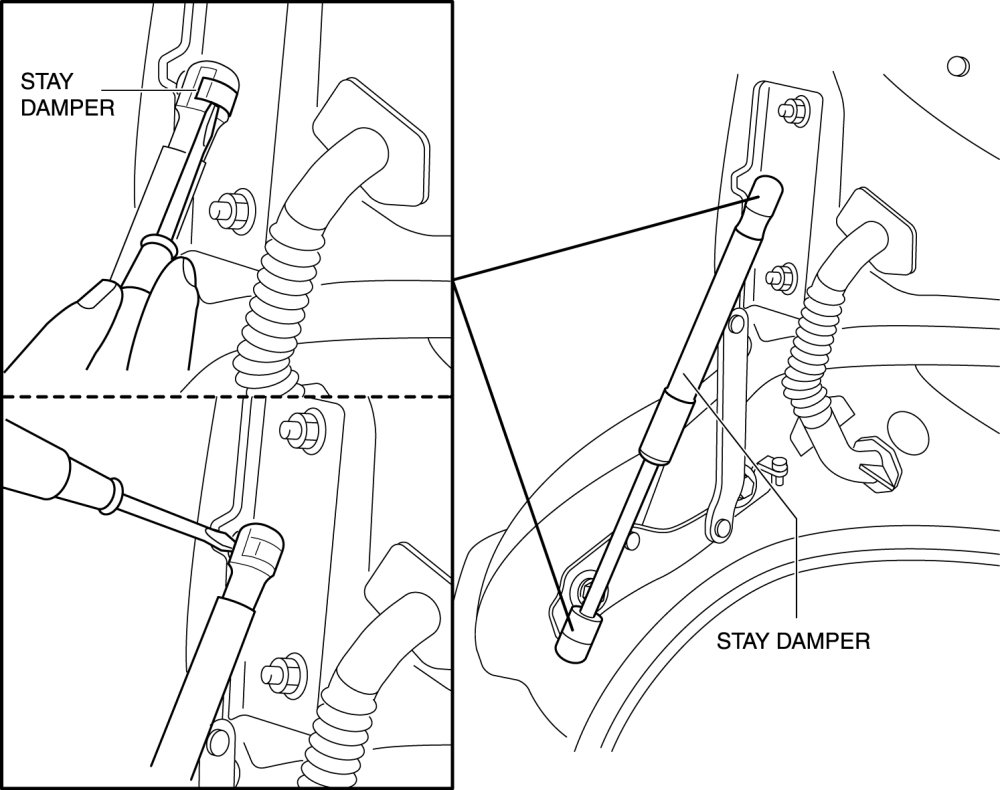 STAY DAMPER

STAY DAMPER